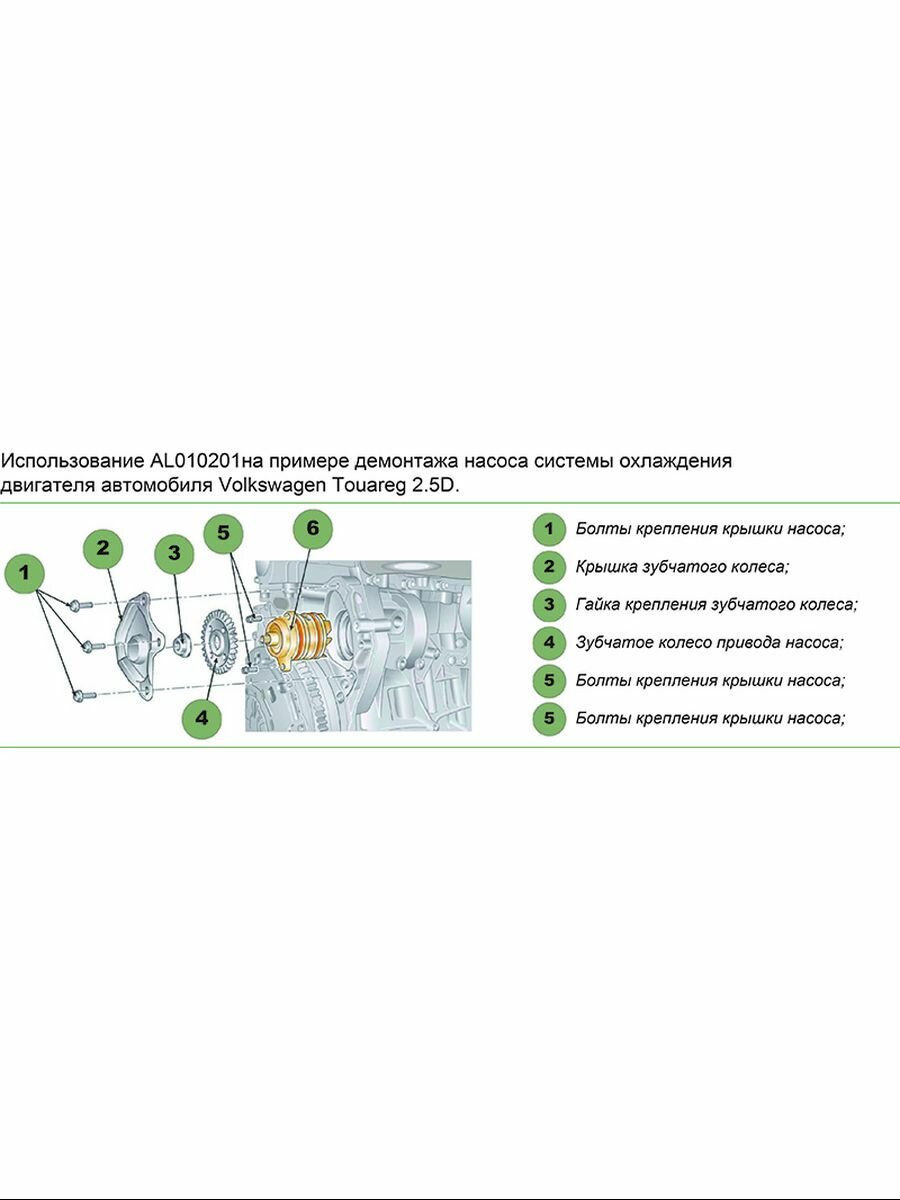 Использование AL010201на примере демонтажа насоса системы охлаждения двигателя автомобиля Volkswagen Touareg 2.5D.

1
2
3
5
6
4

1 Болты крепления крышки насоса;
2 Крышка зубчатого колеса;
3 Гайка крепления зубчатого колеса;
4 Зубчатое колесо привода насоса;
5 Болты крепления крышки насоса;
5 Болты крепления крышки насоса;