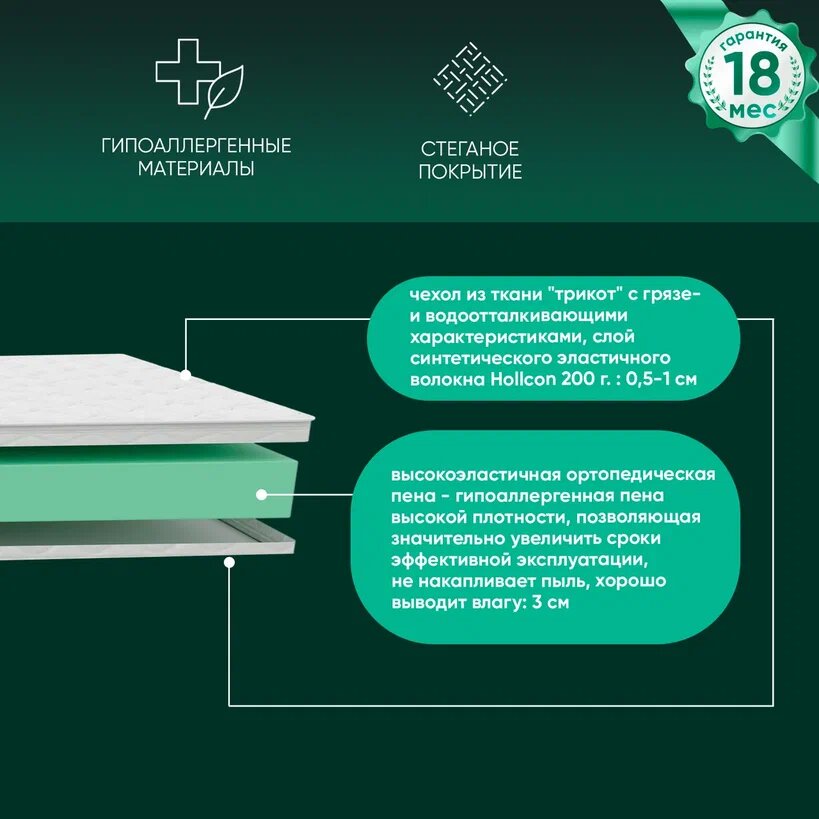 ГИПОАЛЛЕРГЕННЫЕ МАТЕРИАЛЫ

СТЕГАНОЕ ПОКРЫТИЕ

гарантия
18
мес

чехол из ткани "трикот" с грязе- и водоотталкивающими характеристиками, слой синтетического эластичного волокна Hollcon 200 г. : 0,5-1 см

высокоэластичная ортопедическая пена - гипоаллергенная пена высокой плотности, позволяющая значительно увеличить сроки эффективной эксплуатации, не накапливает пыль, хорошо выводит влагу: 3 см