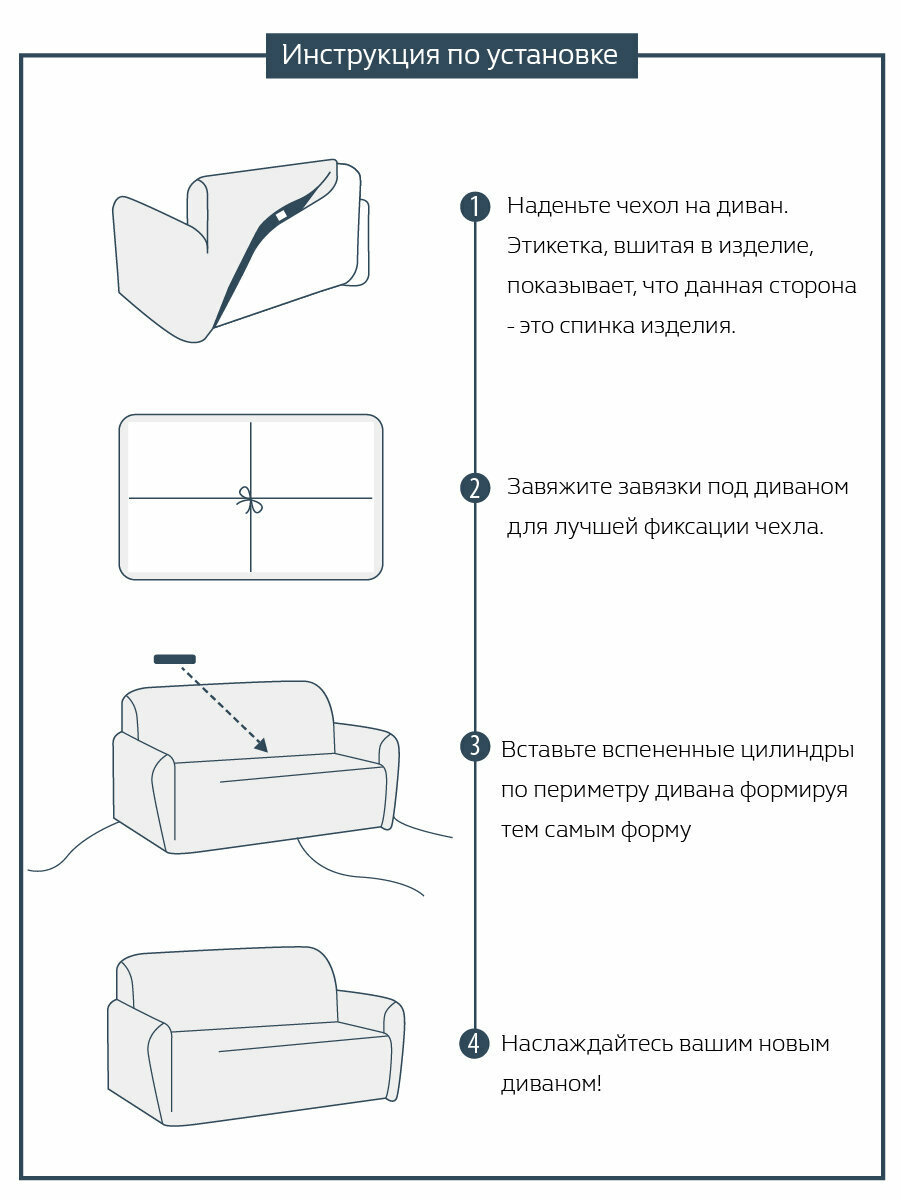 Инструкция по установке

1 Наденьте чехол на диван. Этикетка, вшитая в изделие, показывает, что данная сторона - это спинка изделия.

2 Завяжите завязки под диваном для лучшей фиксации чехла.

3 Вставьте вспененные цилиндры по периметру дивана формируя тем самым форму

4 Наслаждайтесь вашим новым диваном!