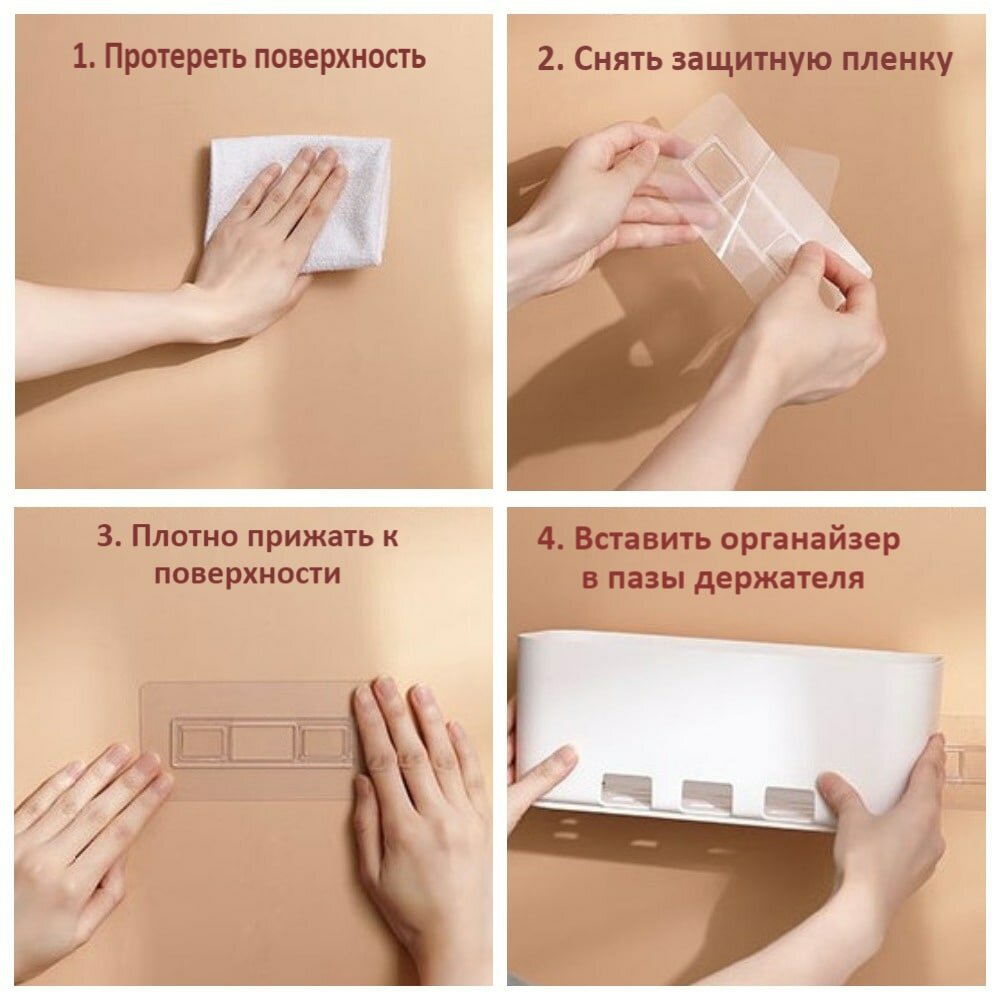 1. Протереть поверхность

2. Снять защитную пленку

3. Плотно прижать к поверхности

4. Вставить органайзер в пазы держателя