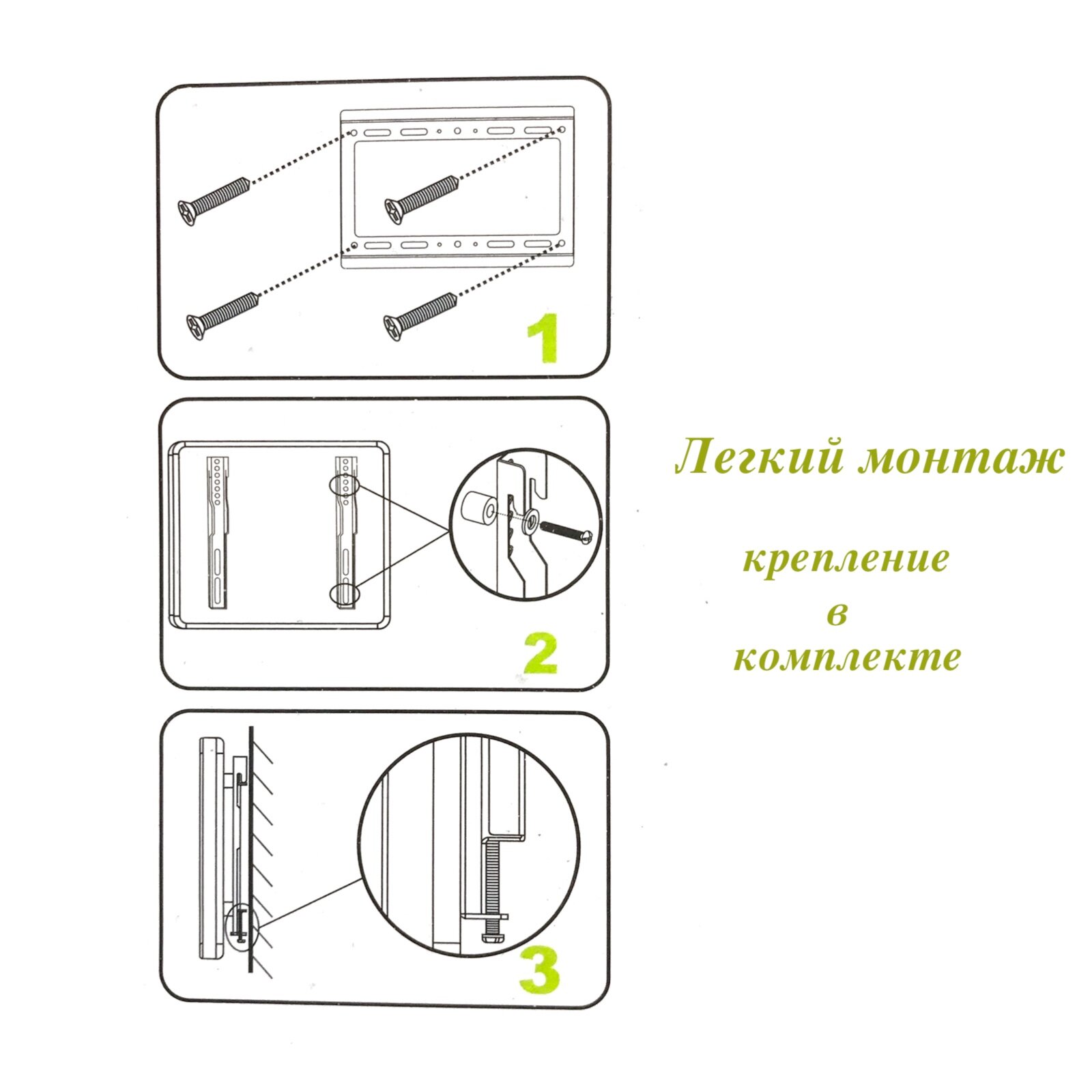 1

2

3

Легкий монтаж

крепление
в
комплекте