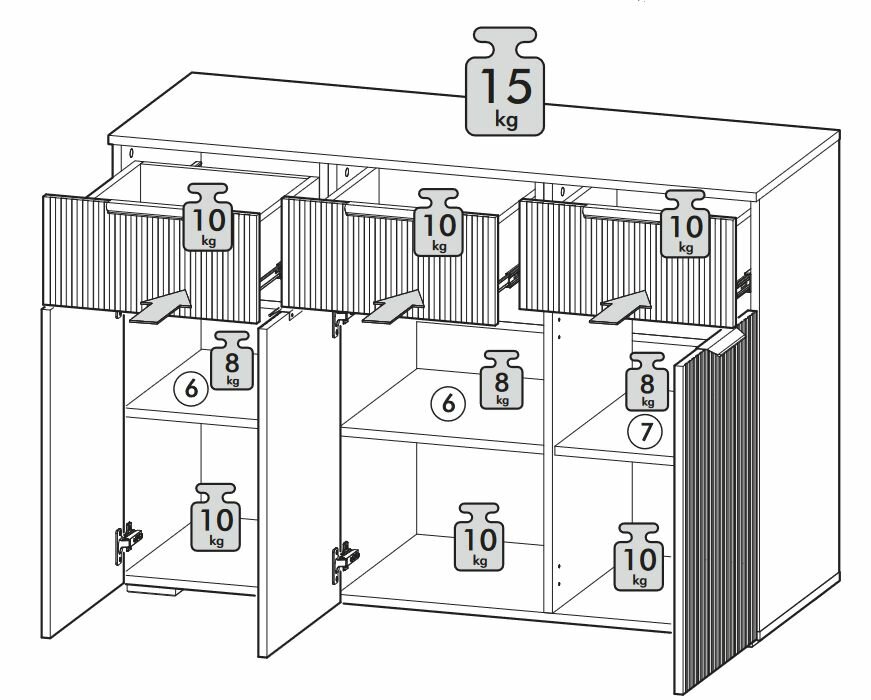 15 kg

10 kg

10 kg

10 kg

8 kg

6

8 kg

6

8 kg

7

10 kg

10 kg

10 kg