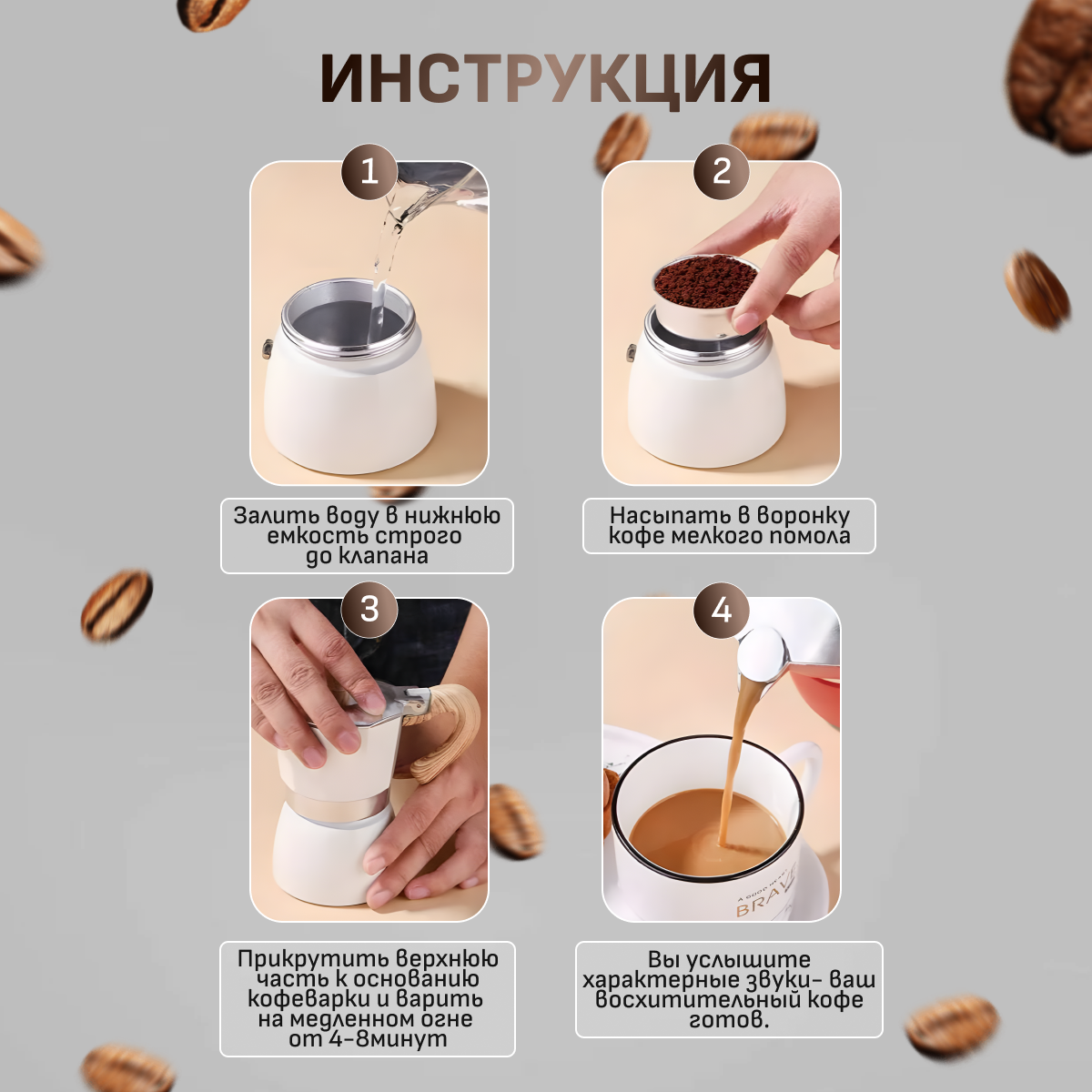 ИНСТРУКЦИЯ

1

Залить воду в нижнюю емкость строго до клапана

2

Насыпать в воронку кофе мелкого помола

3

Прикрутить верхнюю часть к основанию кофеварки и варить на медленном огне от 4-8минут

4

BRAV

Вы услышите характерные звуки- ваш восхитительный кофе готов.