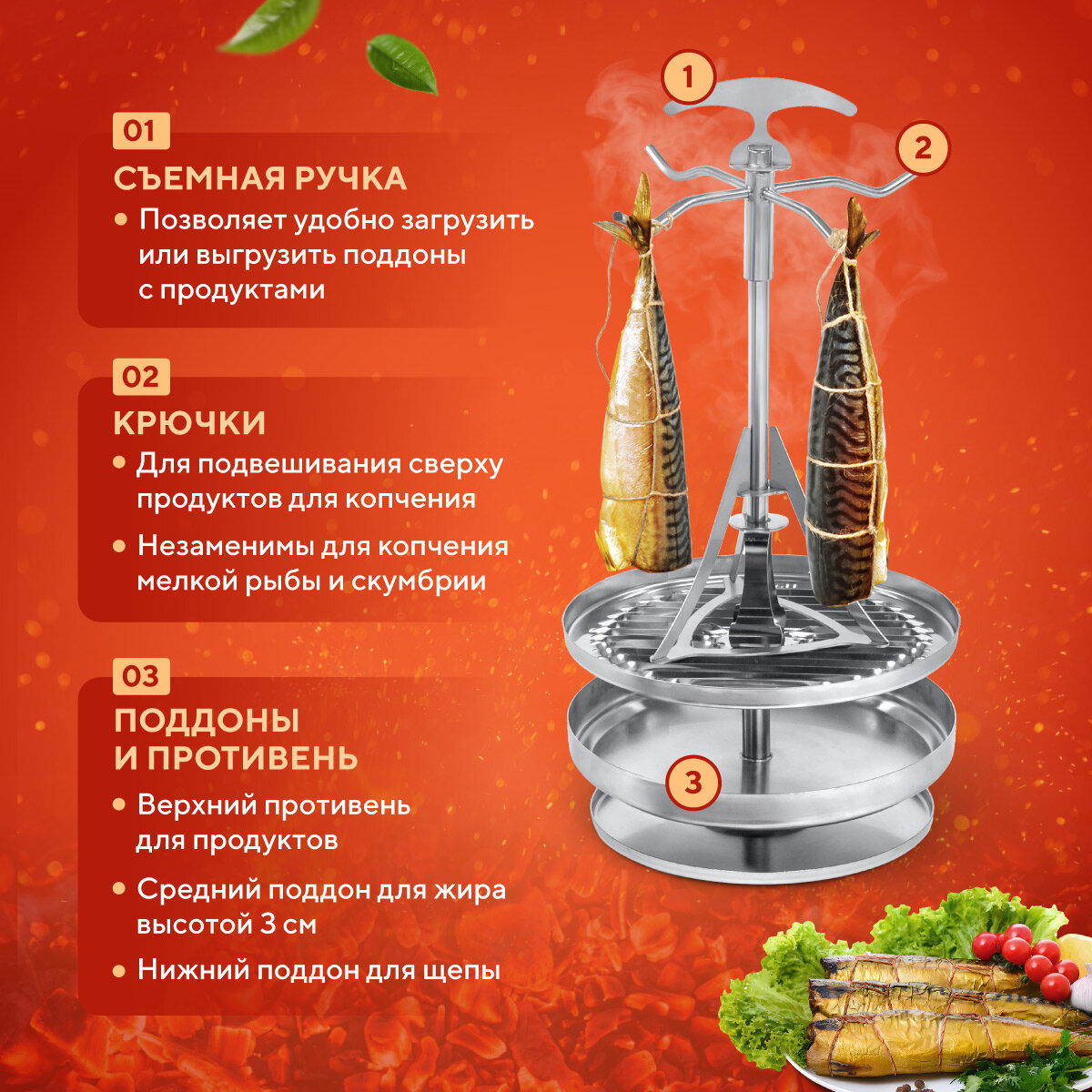 01

СЪЕМНАЯ РУЧКА

• Позволяет удобно загрузить или выгрузить поддоны с продуктами

02

КРЮЧКИ

• Для подвешивания сверху продуктов для копчения

• Незаменимы для копчения мелкой рыбы и скумбрии

03

ПОДДОНЫ И ПРОТИВЕНЬ

• Верхний противень для продуктов

• Средний поддон для жира высотой 3 см

• Нижний поддон для щепы

1

2

3