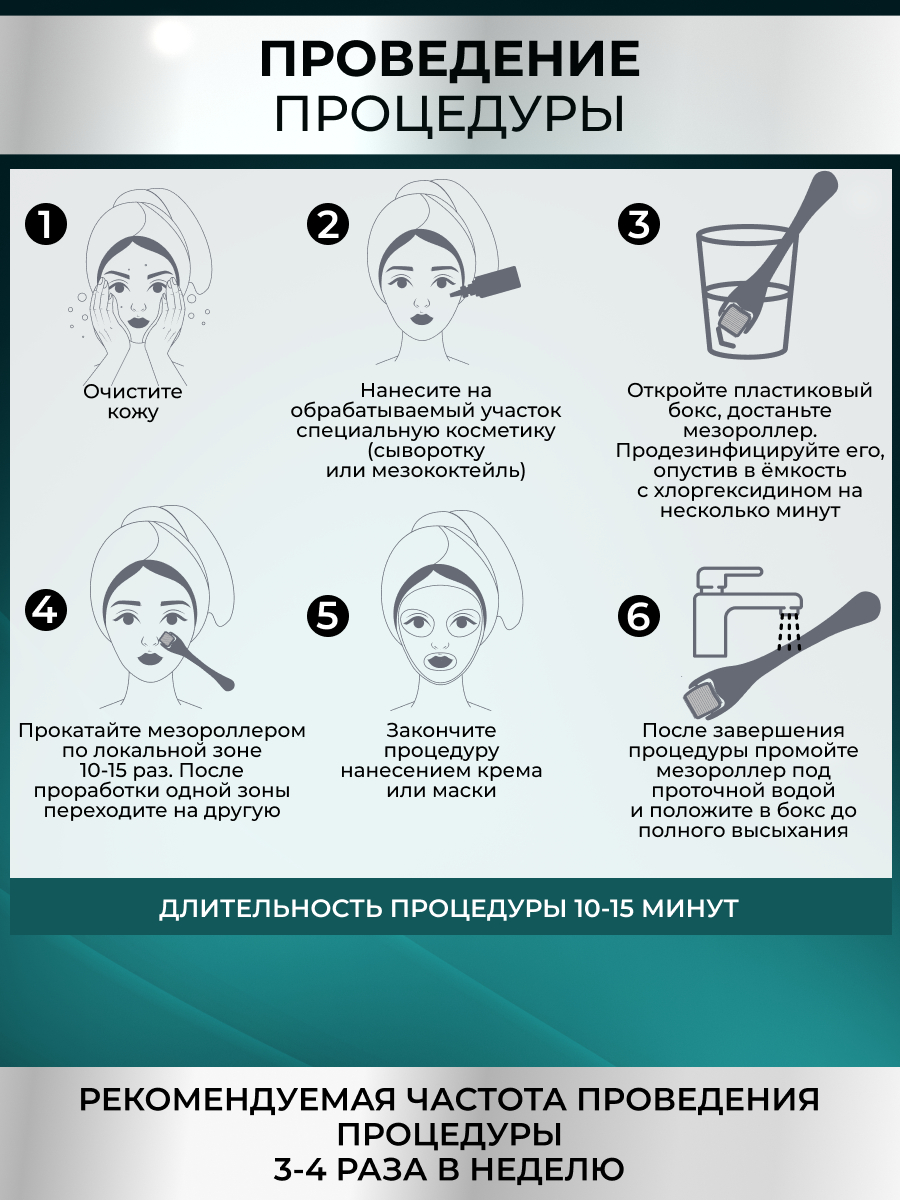 ПРОВЕДЕНИЕ
ПРОЦЕДУРЫ

1

Очистите кожу

2

Нанесите на обрабатываемый участок специальную косметику (сыворотку или мезококтейль)

3

Откройте пластиковый бокс, достаньте мезороллер. Продезинфицируйте его, опустив в ёмкость с хлоргексидином на несколько минут

4

Прокатайте мезороллером по локальной зоне 10-15 раз. После проработки одной зоны переходите на другую

5

Закончите процедуру нанесением крема или маски

6

После завершения процедуры промойте мезороллер под проточной водой и положите в бокс до полного высыхания

ДЛИТЕЛЬНОСТЬ ПРОЦЕДУРЫ 10-15 МИНУТ

РЕКОМЕНДУЕМАЯ ЧАСТОТА ПРОВЕДЕНИЯ ПРОЦЕДУРЫ
3-4 РАЗА В НЕДЕЛЮ