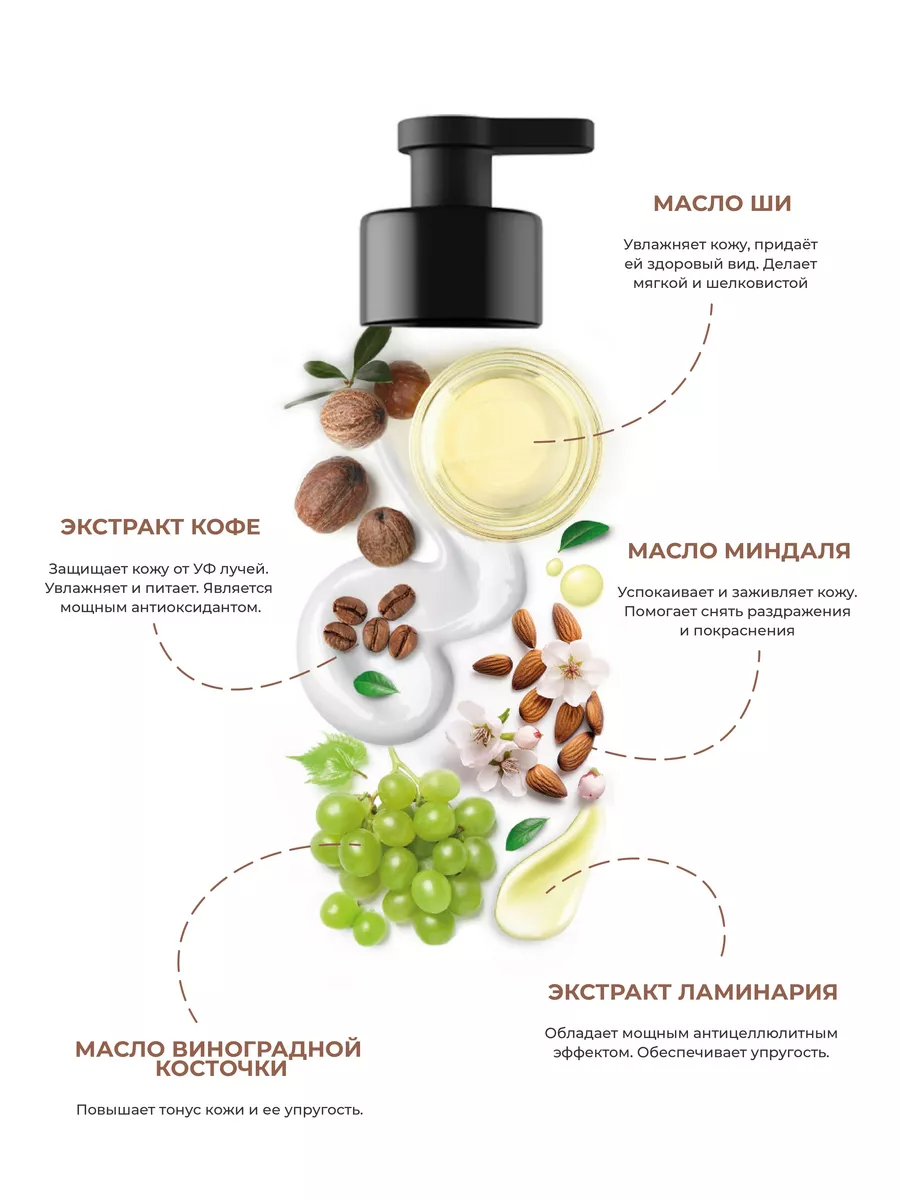 МАСЛО ШИ

Увлажняет кожу, придаёт ей здоровый вид. Делает мягкой и шелковистой

ЭКСТРАКТ КОФЕ

Защищает кожу от УФ лучей. Увлажняет и питает. Является мощным антиоксидантом.

МАСЛО МИНДАЛЯ

Успокаивает и заживляет кожу. Помогает снять раздражения и покраснения

ЭКСТРАКТ ЛАМИНАРИЯ

Обладает мощным антицеллюлитным эффектом. Обеспечивает упругость.

МАСЛО ВИНОГРАДНОЙ КОСТОЧКИ

Повышает тонус кожи и ее упругость.