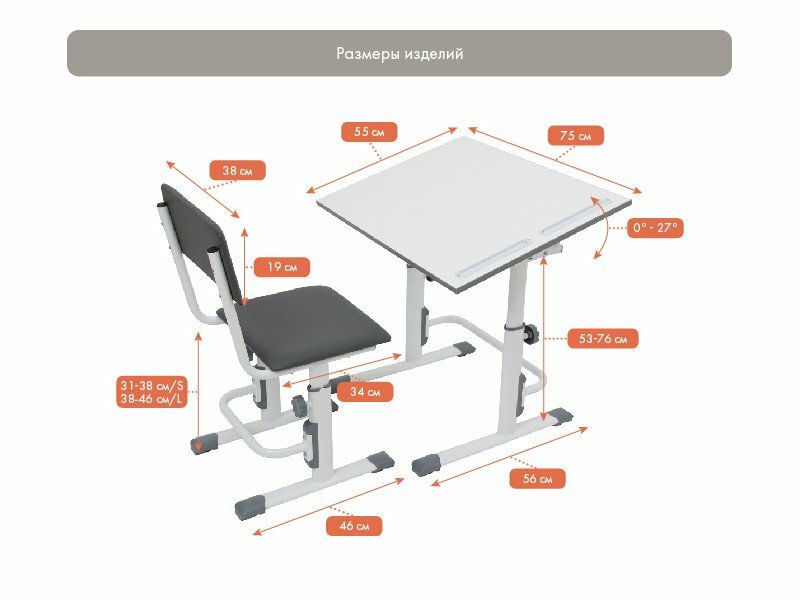 Размеры изделий

55 см

75 см

38 см

0° - 27°

19 см

53-76 см

31-38 см/S
38-46 см/L

34 см

56 см

46 см