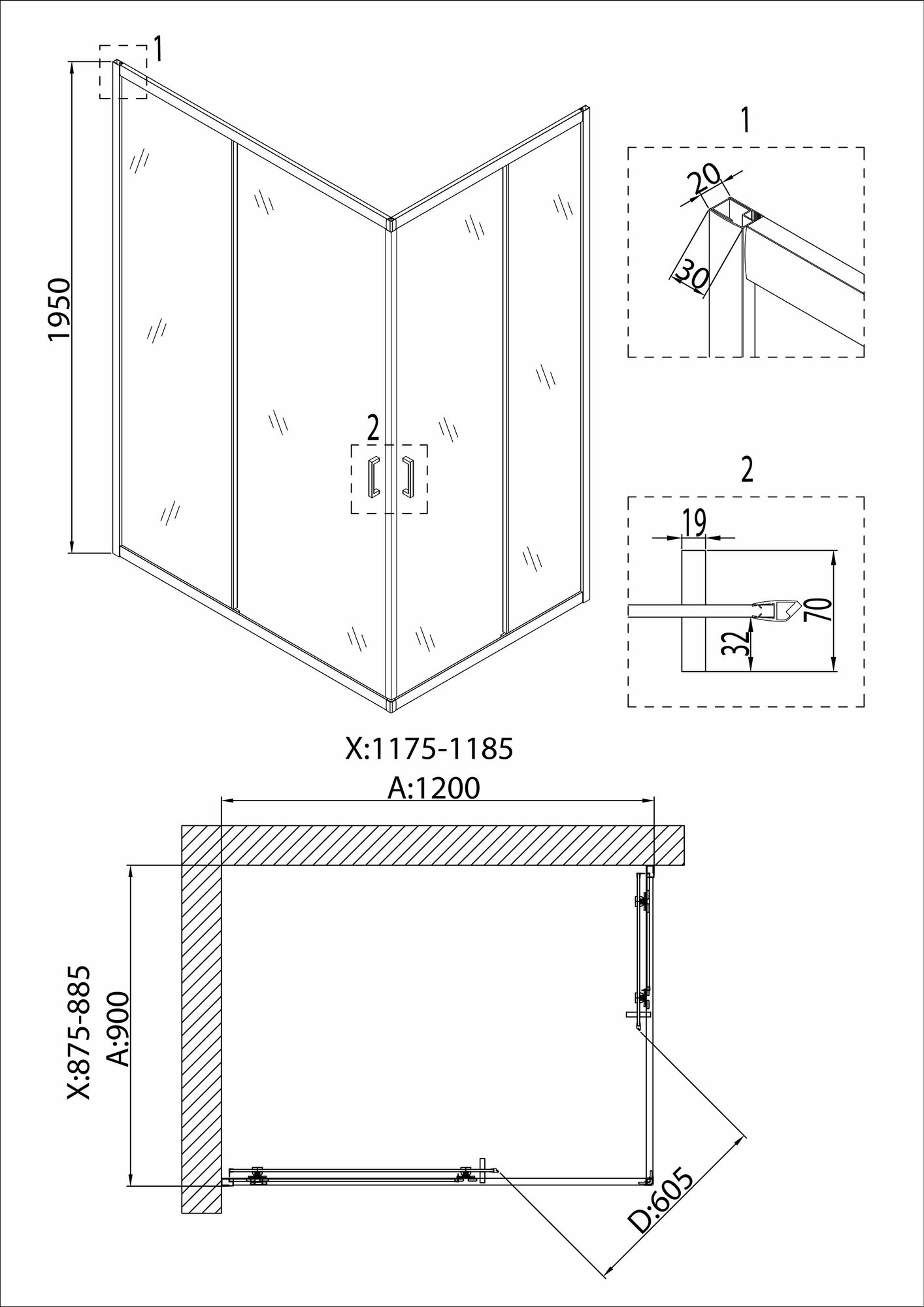 1
1950
2
1
20
30
2
19
70
32
X:1175-1185
A:1200
X:875-885
A:900
D:605