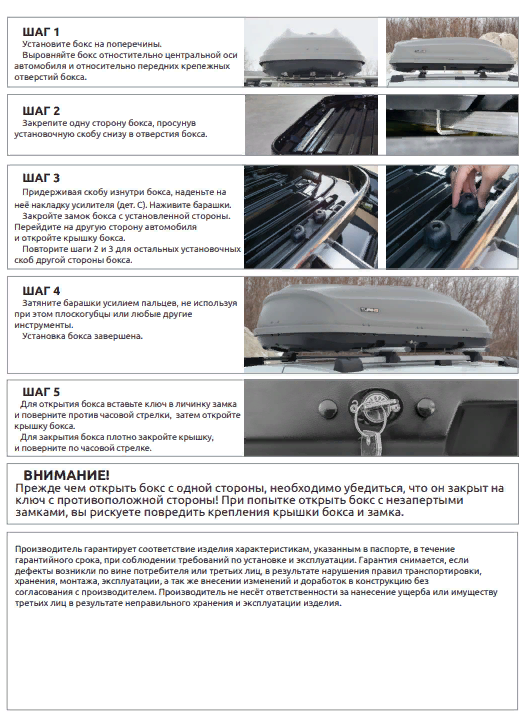 ШАГ 1
Установите бокс на поперечины.
Выровняйте бокс относительно центральной оси автомобиля и относительно передних крепежных отверстий бокса.

ШАГ 2
Закрепите одну сторону бокса, просунув установочную скобу снизу в отверстия бокса.

ШАГ 3
Придерживая скобу изнутри бокса, наденьте на неё накладку усилителя (дет. С). Наживите барашки.
Закройте замок бокса с установленной стороны. Перейдите на другую сторону автомобиля и откройте крышку бокса.
Повторите шаги 2 и 3 для остальных установочных скоб другой стороны бокса.

ШАГ 4
Затяните барашки усилием пальцев, не используя при этом плоскогубцы или любые другие инструменты.
Установка бокса завершена.

ШАГ 5
Для открытия бокса вставьте ключ в личинку замка и поверните против часовой стрелки, затем откройте крышку бокса.
Для закрытия бокса плотно закройте крышку, и поверните по часовой стрелке.

ВНИМАНИЕ!
Прежде чем открыть бокс с одной стороны, необходимо убедиться, что он закрыт на ключ с противоположной стороны! При попытке открыть бокс с незапертыми замками, вы рискуете повредить крепления крышки бокса и замка.

Производитель гарантирует соответствие изделия характеристикам, указанным в паспорте, в течение гарантийного срока, при соблюдении требований по установке и эксплуатации. Гарантия снимается, если дефекты возникли по вине потребителя или третьих лиц, в результате нарушения правил транспортировки, хранения, монтажа, эксплуатации, а так же внесении изменений и доработок в конструкцию без согласования с производителем. Производитель не несёт ответственности за нанесение ущерба или имуществу третьих лиц в результате неправильного хранения и эксплуатации изделия.