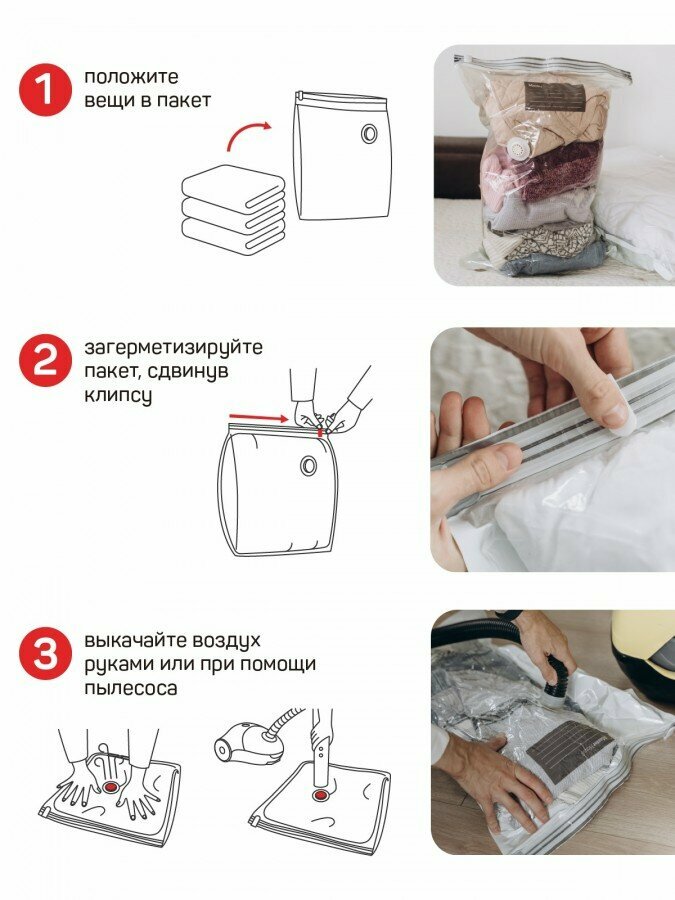 1 положите вещи в пакет

2 загерметизируйте пакет, сдвинув клипсу

3 выкачайте воздух руками или при помощи пылесоса