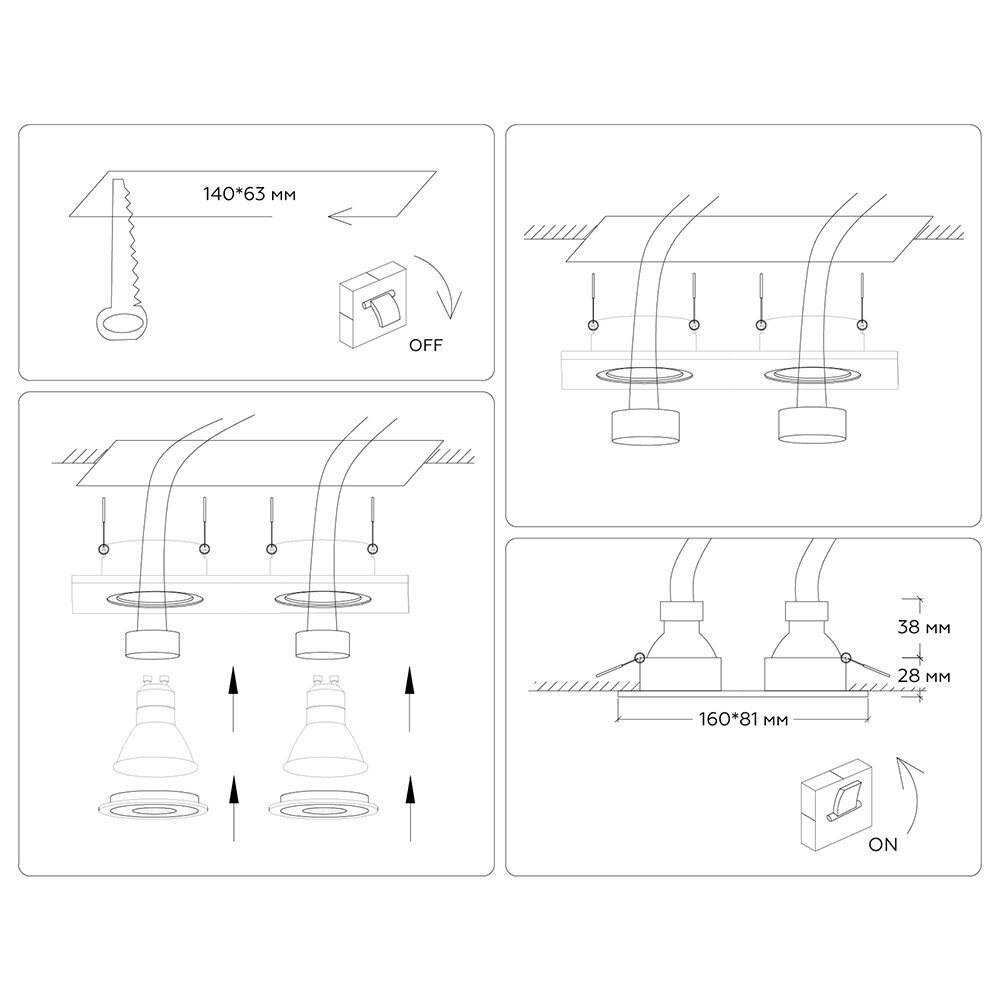 140*63 мм

OFF

38 мм

28 мм

160*81 мм

ON