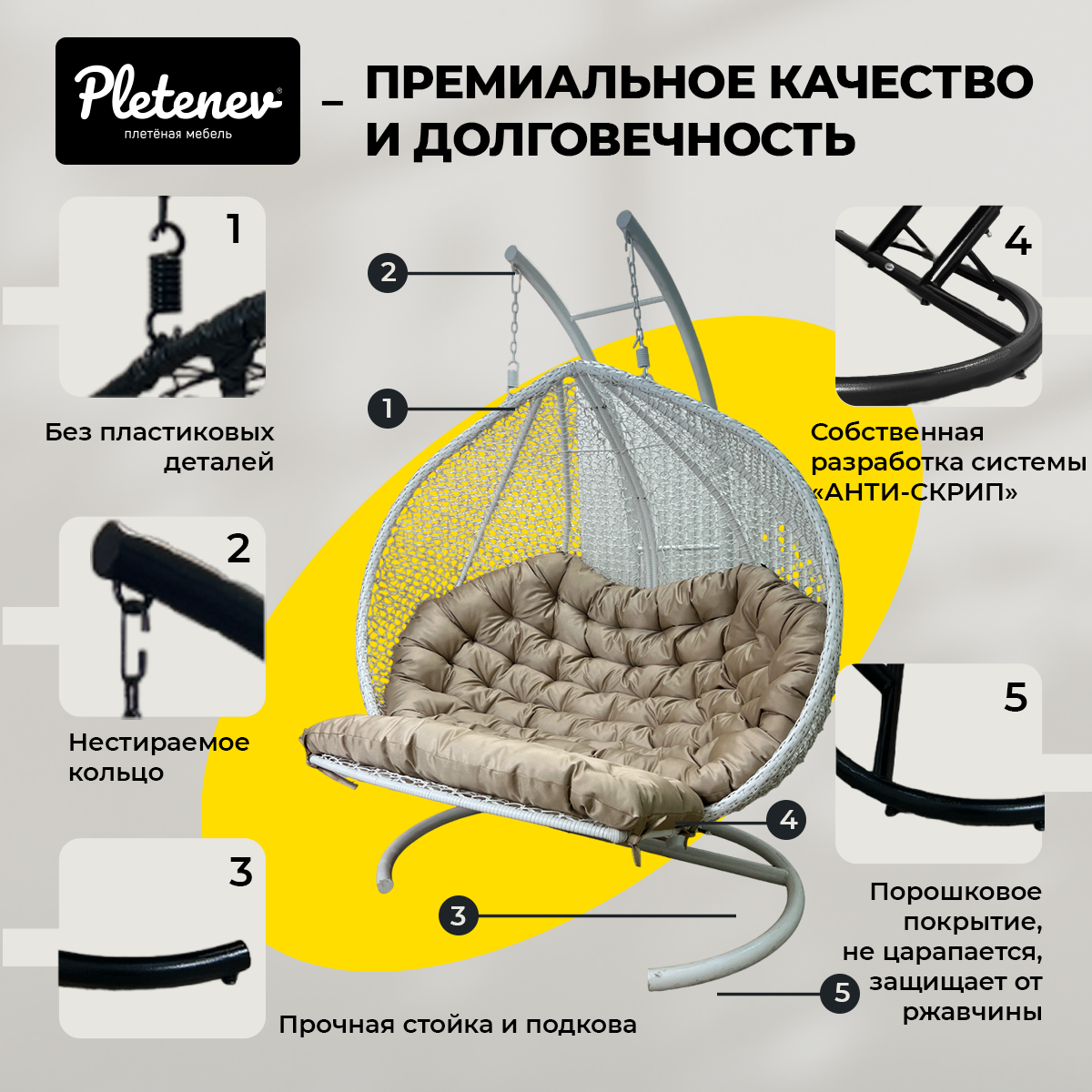 Pletenev®
плетёная мебель

– ПРЕМИАЛЬНОЕ КАЧЕСТВО И ДОЛГОВЕЧНОСТЬ

1

Без пластиковых деталей

2

Нестираемое кольцо

3

Прочная стойка и подкова

2

1

4

3

5

4

Собственная разработка системы «АНТИ-СКРИП»

5

Порошковое покрытие, не царапается, защищает от ржавчины