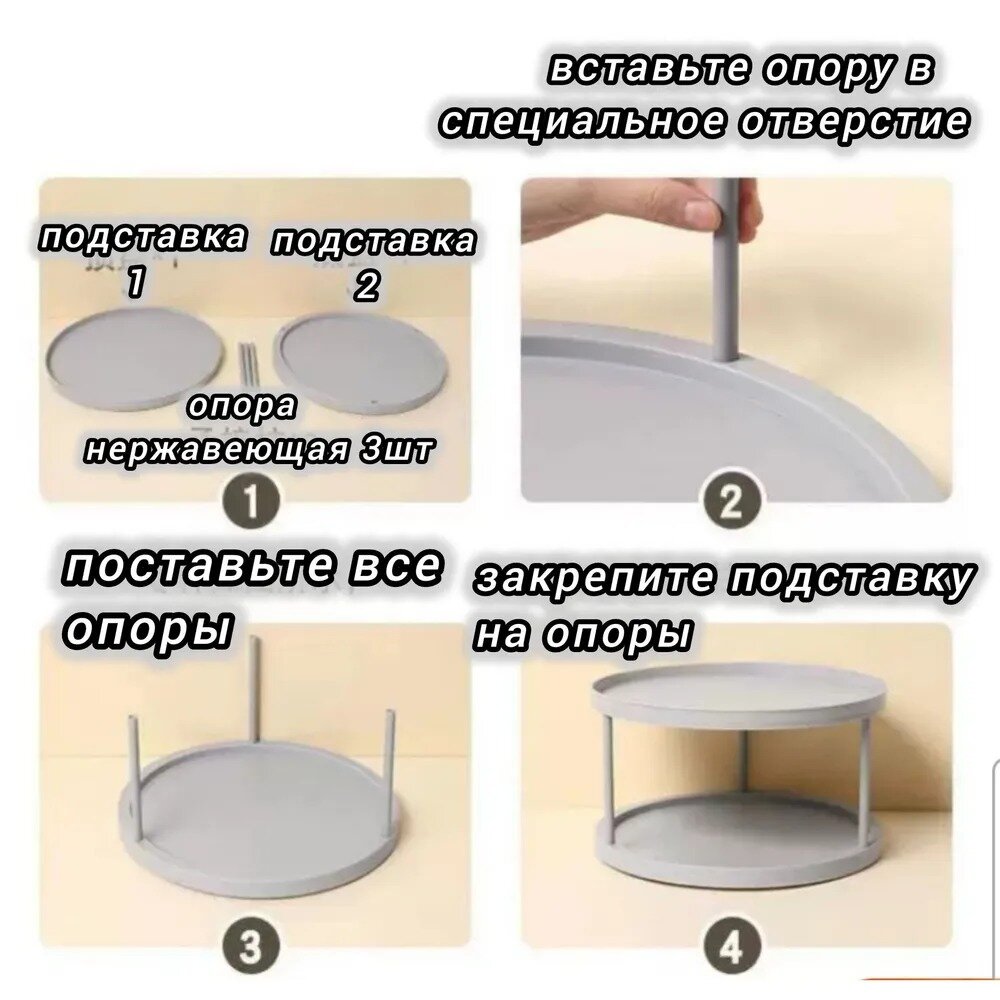 вставьте опору в специальное отверстие

подставка 1

подставка 2

опора нержавеющая 3шт

1

2

поставьте все опоры

закрепите подставку на опоры

3

4