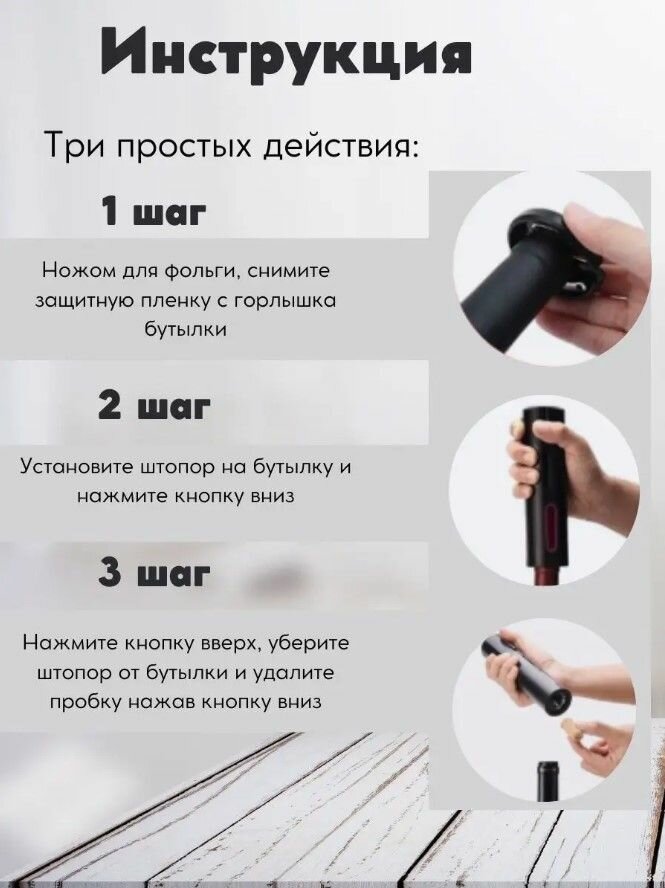 Инструкция

Три простых действия:

1 шаг

Ножом для фольги, снимите защитную пленку с горлышка бутылки

2 шаг

Установите штопор на бутылку и нажмите кнопку вниз

3 шаг

Нажмите кнопку вверх, уберите штопор от бутылки и удалите пробку нажав кнопку вниз