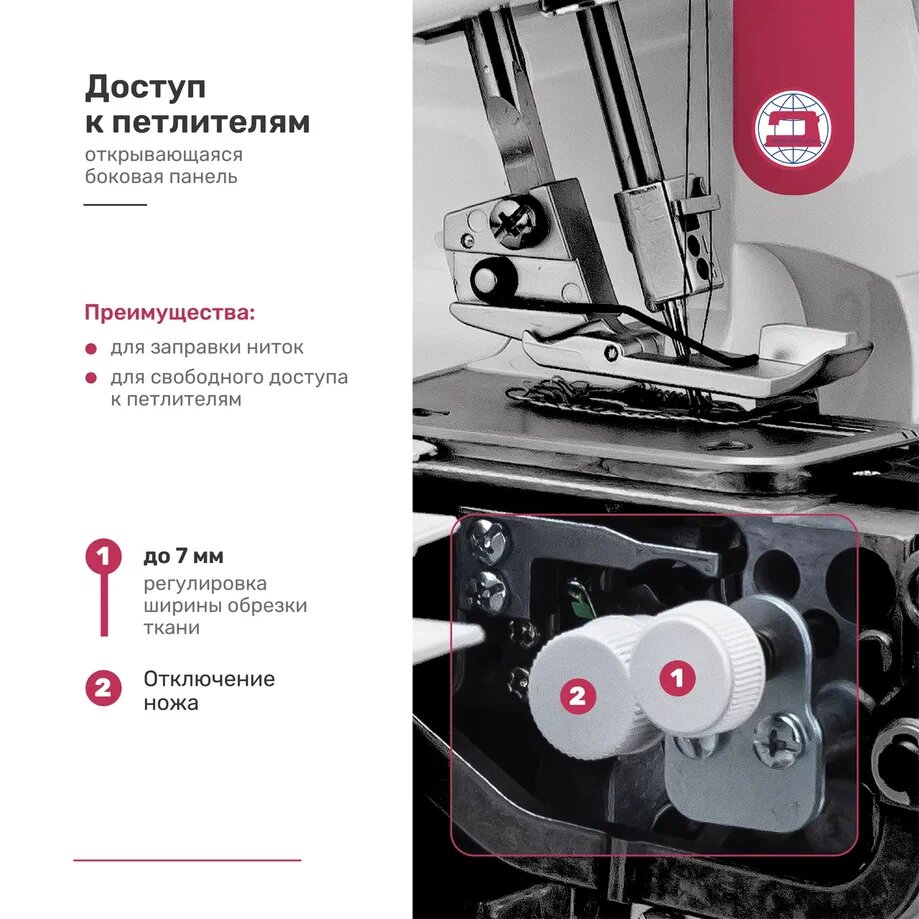 Доступ к петлителям
открывающаяся боковая панель

Преимущества:
для заправки ниток
для свободного доступа к петлителям

1 до 7 мм
регулировка ширины обрезки ткани

2 Отключение ножа

2

1