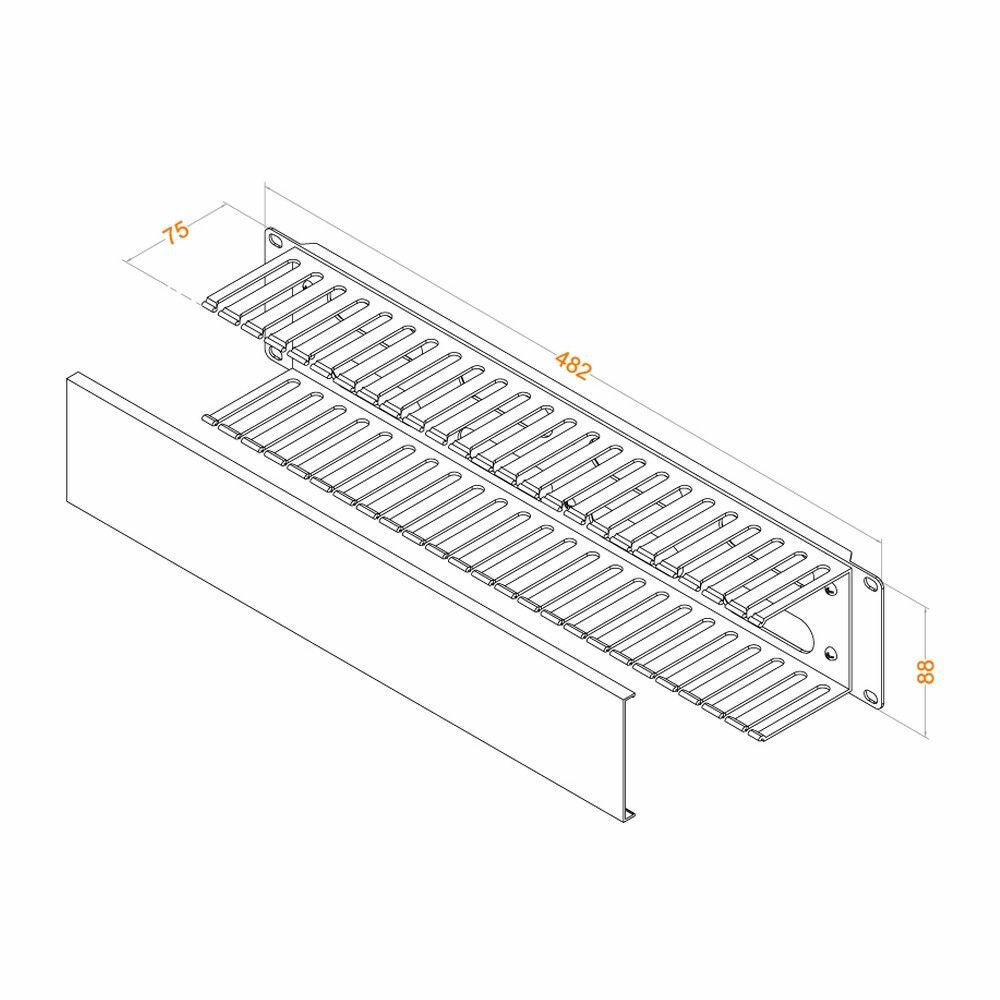 75
482
88