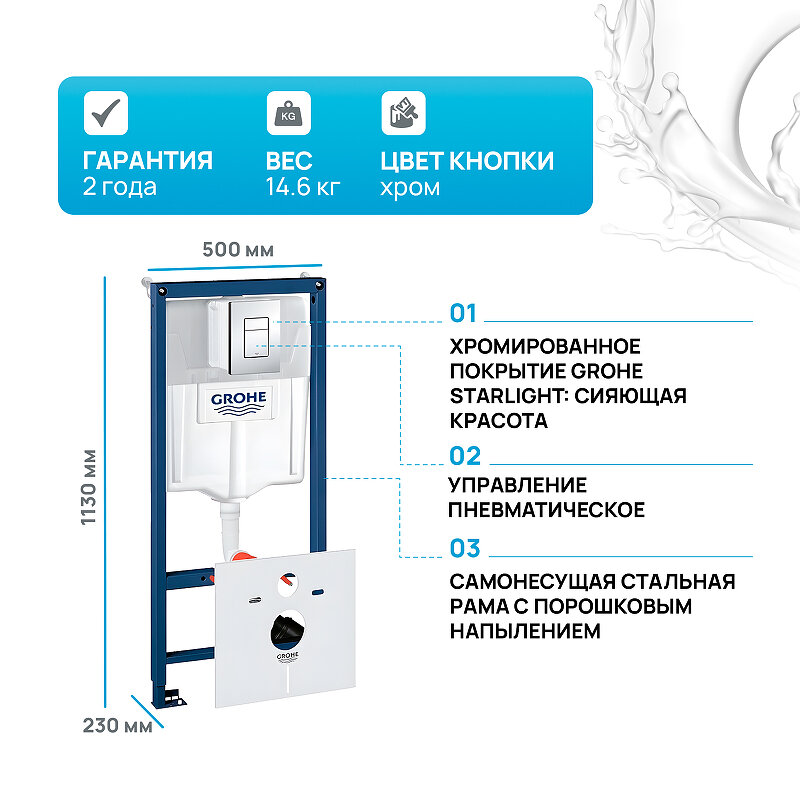 KG

ГАРАНТИЯ
2 года

ВЕС
14.6 кг

ЦВЕТ КНОПКИ
хром

500 мм

1130 мм

230 мм

GROHE

GROHE

01
ХРОМИРОВАННОЕ ПОКРЫТИЕ GROHE STARLIGHT: СИЯЮЩАЯ КРАСОТА

02
УПРАВЛЕНИЕ ПНЕВМАТИЧЕСКОЕ

03
САМОНЕСУЩАЯ СТАЛЬНАЯ РАМА С ПОРОШКОВЫМ НАПЫЛЕНИЕМ