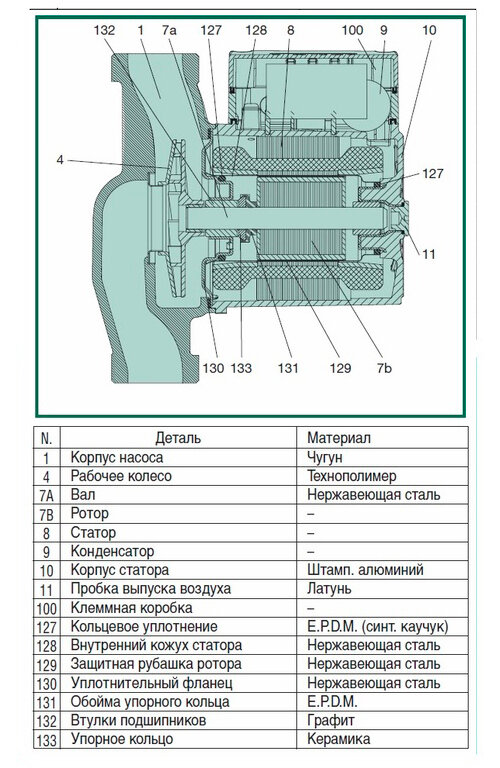 132 1 7a 127 128 8 100 9 10

4

127

11

130 133 131 129 7b

| N. | Деталь | Материал |
|---|---|---|
| 1 | Корпус насоса | Чугун |
| 4 | Рабочее колесо | Технополимер |
| 7A | Вал | Нержавеющая сталь |
| 7B | Ротор | – |
| 8 | Статор | – |
| 9 | Конденсатор | – |
| 10 | Корпус статора | Штамп. алюминий |
| 11 | Пробка выпуска воздуха | Латунь |
| 100 | Клеммная коробка | – |
| 127 | Кольцевое уплотнение | E.P.D.M. (синт. каучук) |
| 128 | Внутренний кожух статора | Нержавеющая сталь |
| 129 | Защитная рубашка ротора | Нержавеющая сталь |
| 130 | Уплотнительный фланец | Нержавеющая сталь |
| 131 | Обойма упорного кольца | E.P.D.M. |
| 132 | Втулки подшипников | Графит |
| 133 | Упорное кольцо | Керамика |