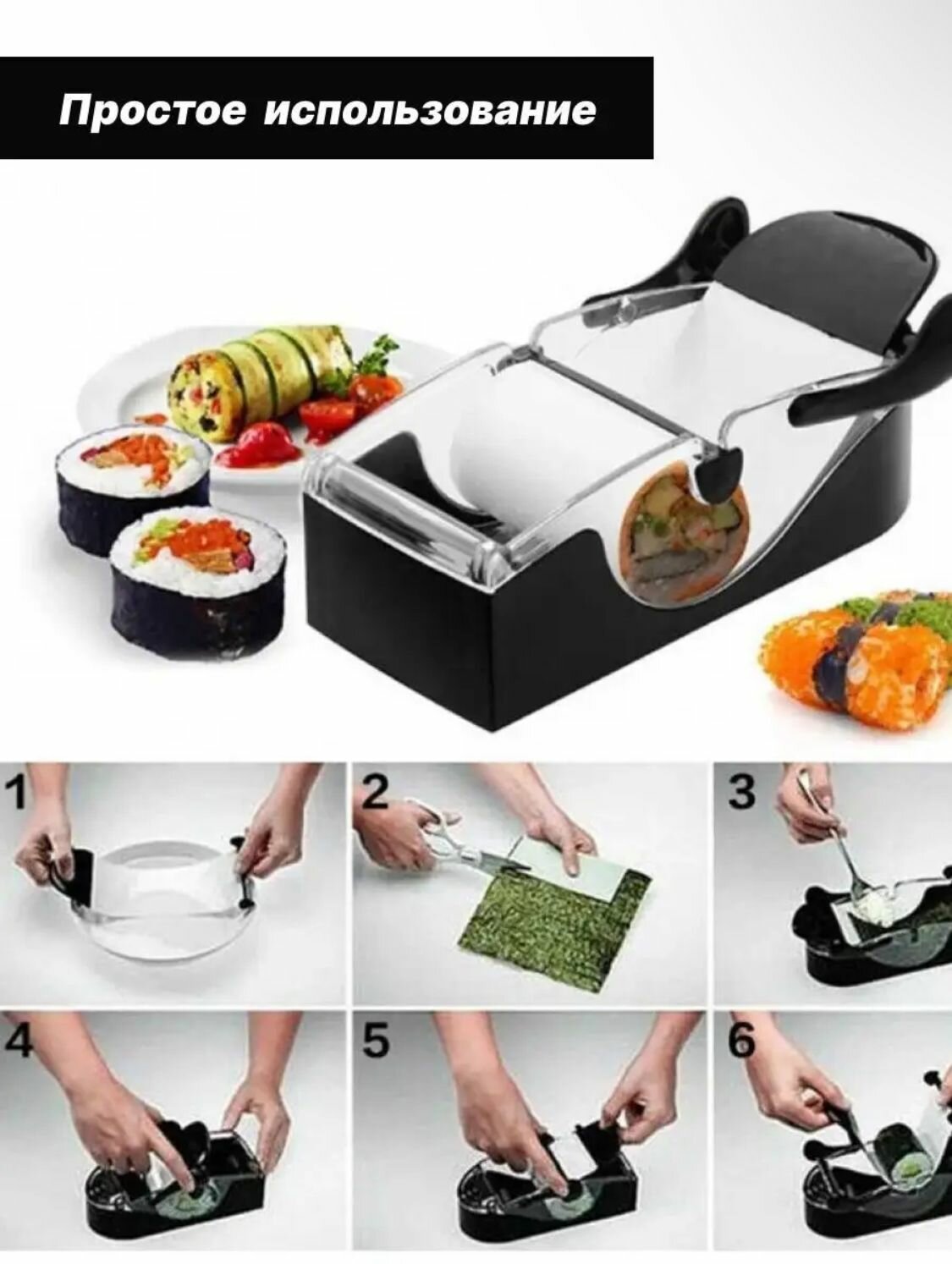 Простое использование

1

2

3

4

5

6