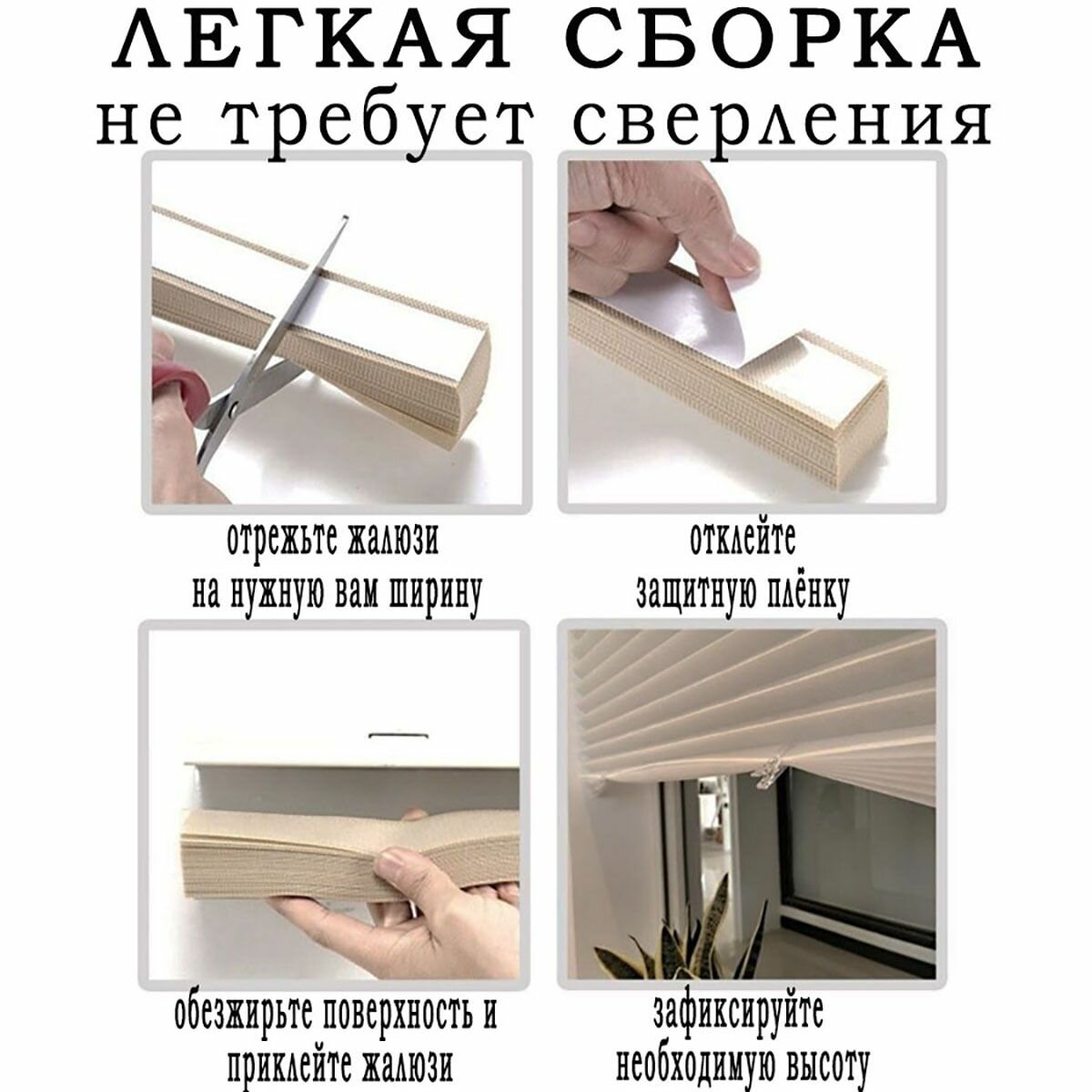 ЛЕГКАЯ СБОРКА
не требует сверления

отрежьте жалюзи
на нужную вам ширину

отклейте
защитную плёнку

обезжирьте поверхность и
приклейте жалюзи

зафиксируйте
необходимую высоту