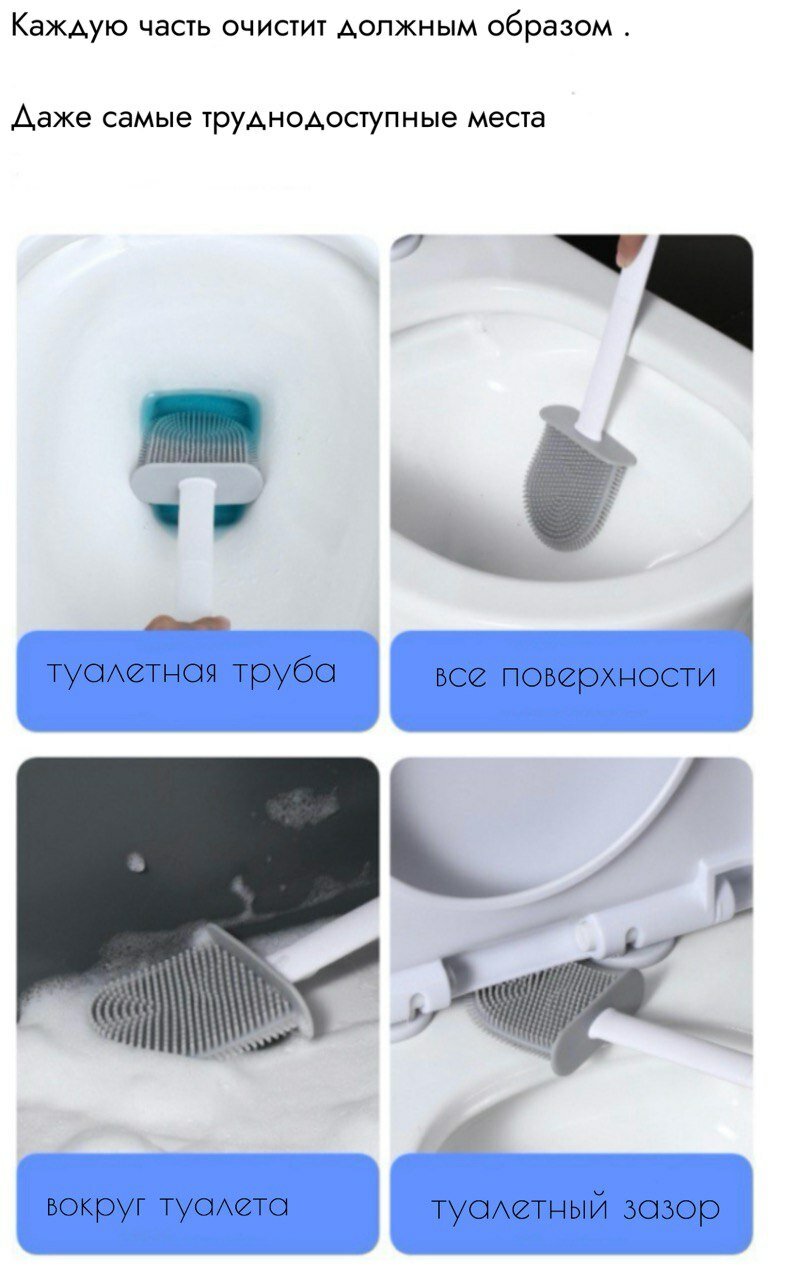 Каждую часть очистит должным образом .

Даже самые труднодоступные места

туалетная труба

все поверхности

вокруг туалета

туалетный зазор