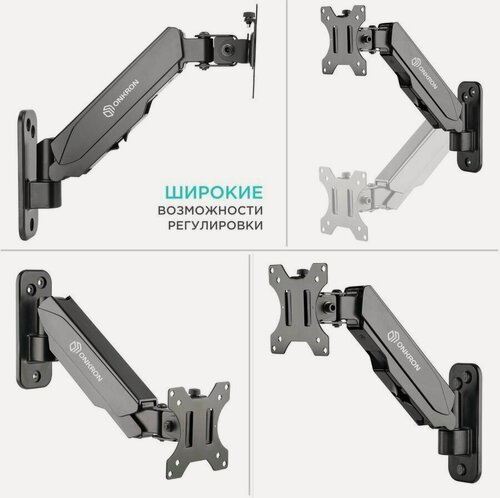 ONKRON

ONKRON

ШИРОКИЕ
ВОЗМОЖНОСТИ
РЕГУЛИРОВКИ

ONKRON

ONKRON