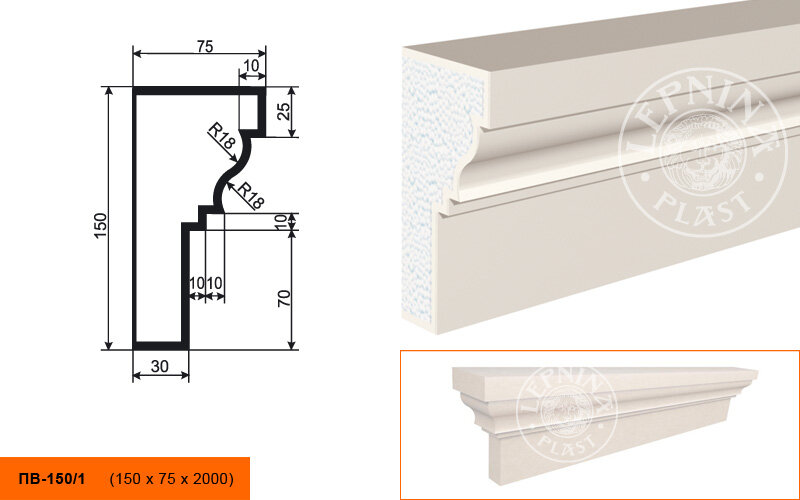 75
10
25
R18
R18
150
10
10 10
70
30

LEPNINA PLAST

LEPNINA PLAST

ПВ-150/1 (150 x 75 x 2000)