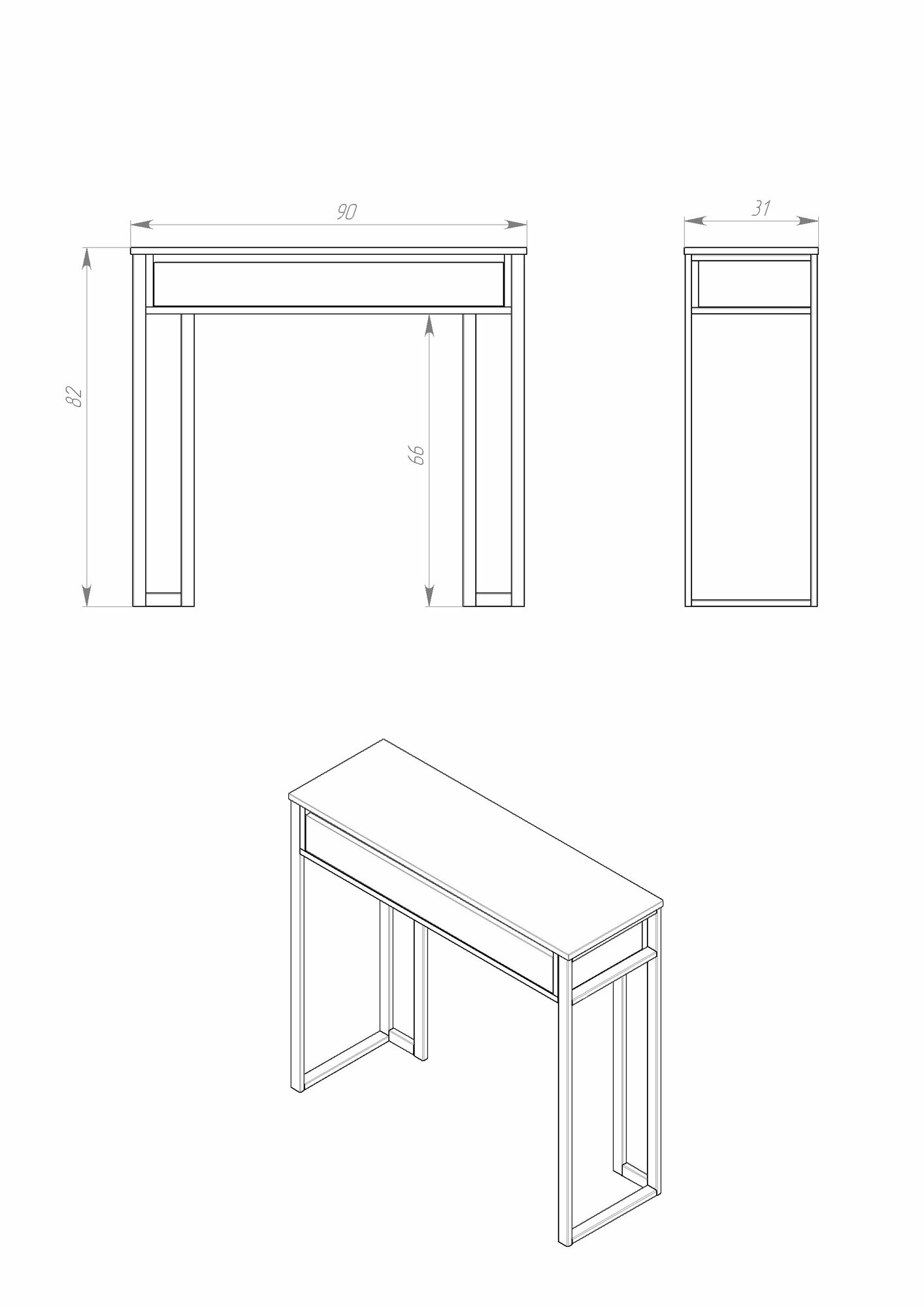 90

31

82

66