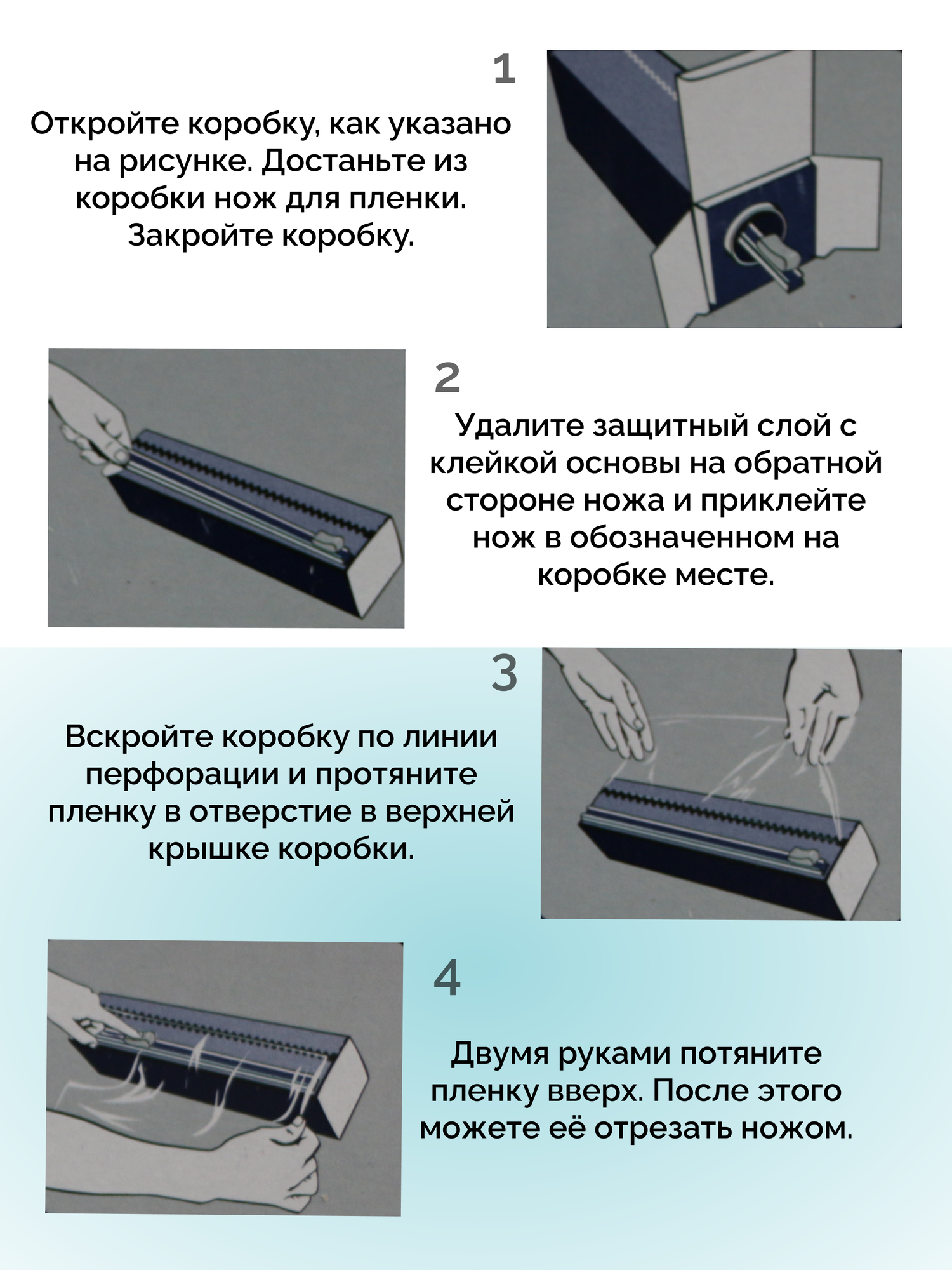 1

Откройте коробку, как указано на рисунке. Достаньте из коробки нож для пленки. Закройте коробку.

2

Удалите защитный слой с клейкой основы на обратной стороне ножа и приклейте нож в обозначенном на коробке месте.

3

Вскройте коробку по линии перфорации и протяните пленку в отверстие в верхней крышке коробки.

4

Двумя руками потяните пленку вверх. После этого можете её отрезать ножом.