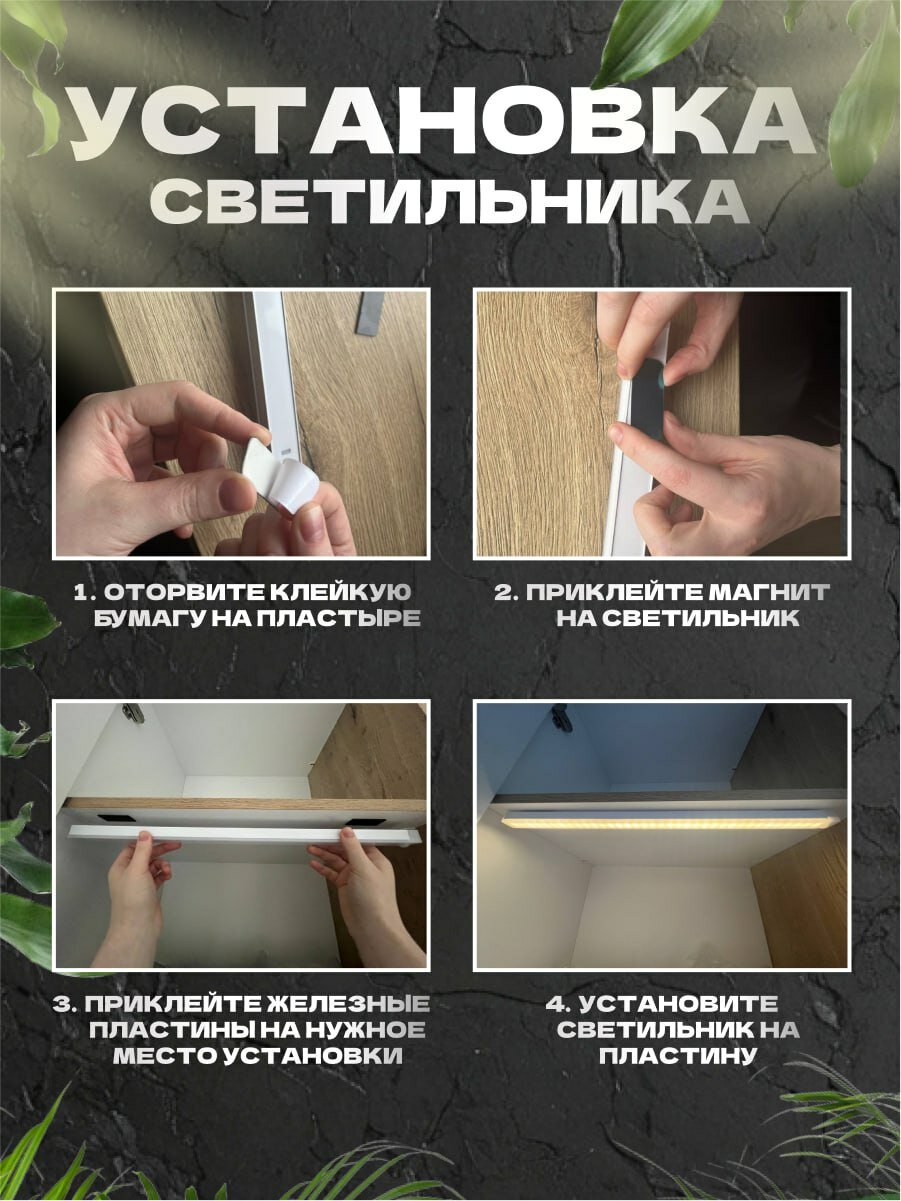 УСТАНОВКА СВЕТИЛЬНИКА

1. ОТОРВИТЕ КЛЕЙКУЮ БУМАГУ НА ПЛАСТЫРЕ

2. ПРИКЛЕЙТЕ МАГНИТ НА СВЕТИЛЬНИК

3. ПРИКЛЕЙТЕ ЖЕЛЕЗНЫЕ ПЛАСТИНЫ НА НУЖНОЕ МЕСТО УСТАНОВКИ

4. УСТАНОВИТЕ СВЕТИЛЬНИК НА ПЛАСТИНУ