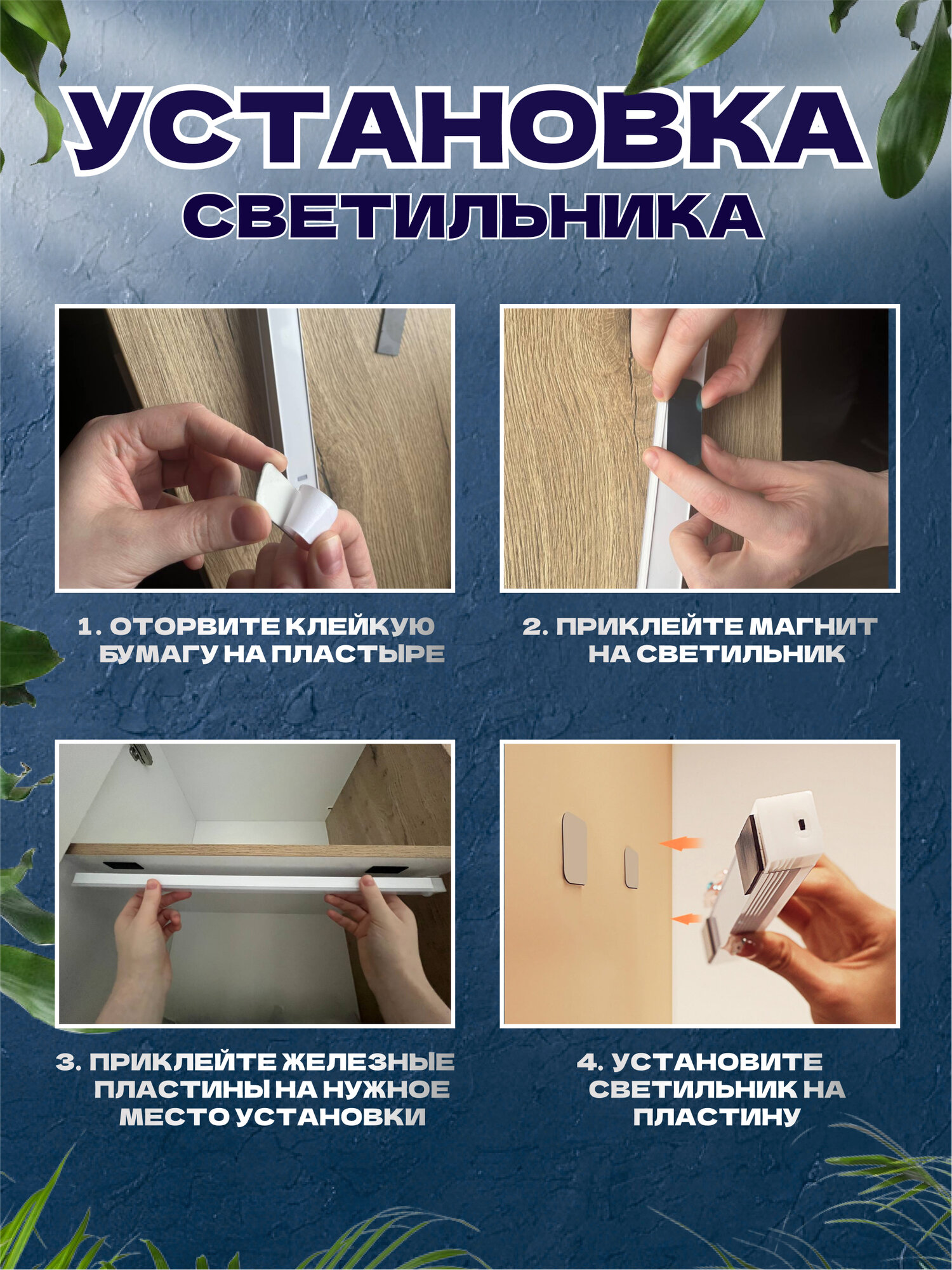 УСТАНОВКА
СВЕТИЛЬНИКА

1. ОТОРВИТЕ КЛЕЙКУЮ БУМАГУ НА ПЛАСТЫРЕ

2. ПРИКЛЕЙТЕ МАГНИТ НА СВЕТИЛЬНИК

3. ПРИКЛЕЙТЕ ЖЕЛЕЗНЫЕ ПЛАСТИНЫ НА НУЖНОЕ МЕСТО УСТАНОВКИ

4. УСТАНОВИТЕ СВЕТИЛЬНИК НА ПЛАСТИНУ