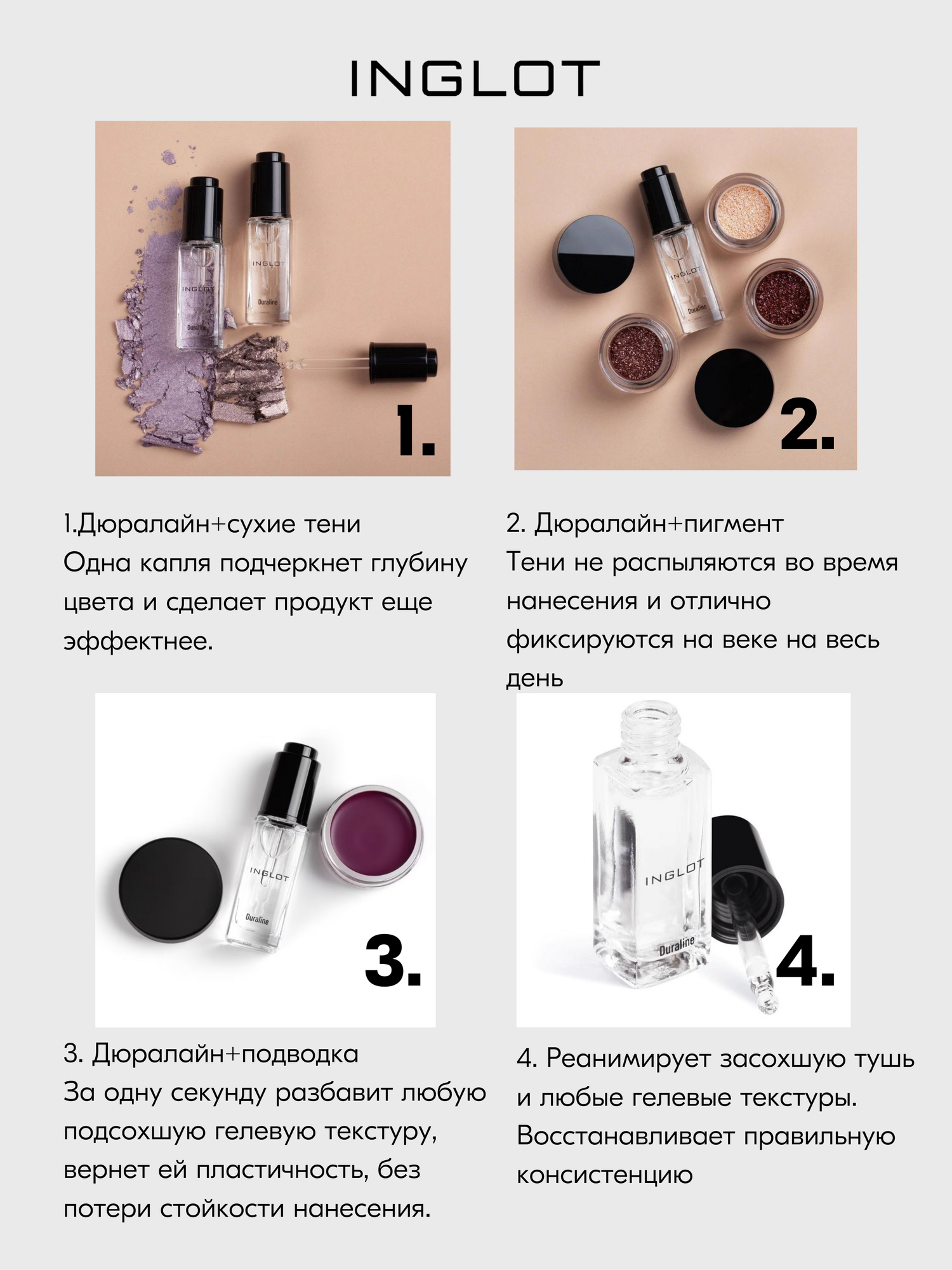 INGLOT

INGLOT
Duraline
INGLOT
Duraline
1.

INGLOT
Duraline
2.

1.Дюралайн+сухие тени
Одна капля подчеркнет глубину цвета и сделает продукт еще эффектнее.

2. Дюралайн+пигмент
Тени не распыляются во время нанесения и отлично фиксируются на веке на весь день

INGLOT
Duraline
3.

INGLOT
Duraline
4.

3. Дюралайн+подводка
За одну секунду разбавит любую подсохшую гелевую текстуру, вернет ей пластичность, без потери стойкости нанесения.

4. Реанимирует засохшую тушь и любые гелевые текстуры. Восстанавливает правильную консистенцию