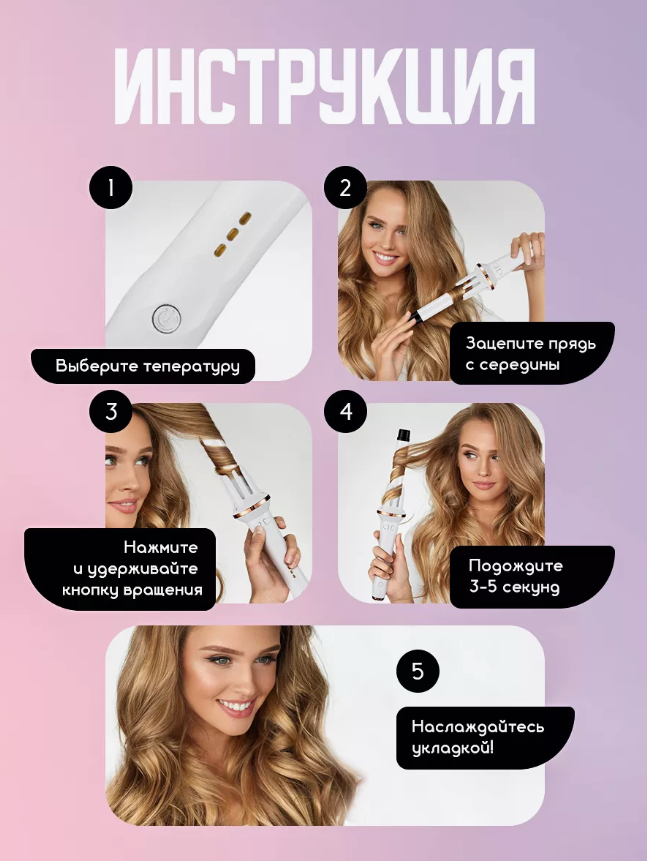 ИНСТРУКЦИЯ

1

Выберите тепературу

2

Зацепите прядь с середины

3

Нажмите и удерживайте кнопку вращения

4

Подождите 3-5 секунд

5

Наслаждайтесь укладкой!