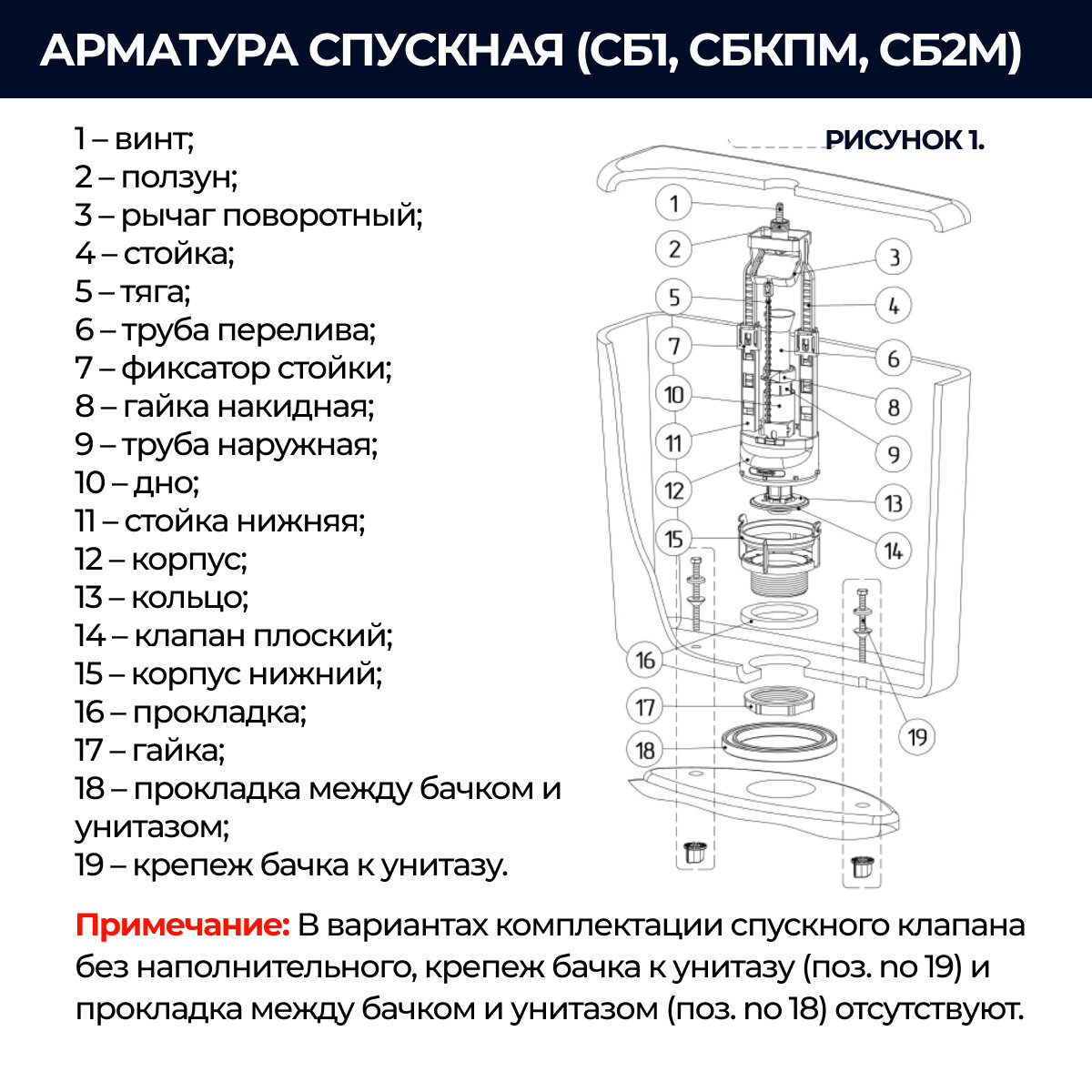 АРМАТУРА СПУСКНАЯ (СБ1, СБКПМ, СБ2М)

1 – винт;
2 – ползун;
3 – рычаг поворотный;
4 – стойка;
5 – тяга;
6 – труба перелива;
7 – фиксатор стойки;
8 – гайка накидная;
9 – труба наружная;
10 – дно;
11 – стойка нижняя;
12 – корпус;
13 – кольцо;
14 – клапан плоский;
15 – корпус нижний;
16 – прокладка;
17 – гайка;
18 – прокладка между бачком и унитазом;
19 – крепеж бачка к унитазу.

РИСУНОК 1.

1
2
3
4
5
6
7
8
9
10
11
12
13
14
15
16
17
18
19

Примечание: В вариантах комплектации спускного клапана без наполнительного, крепеж бачка к унитазу (поз. no 19) и прокладка между бачком и унитазом (поз. no 18) отсутствуют.