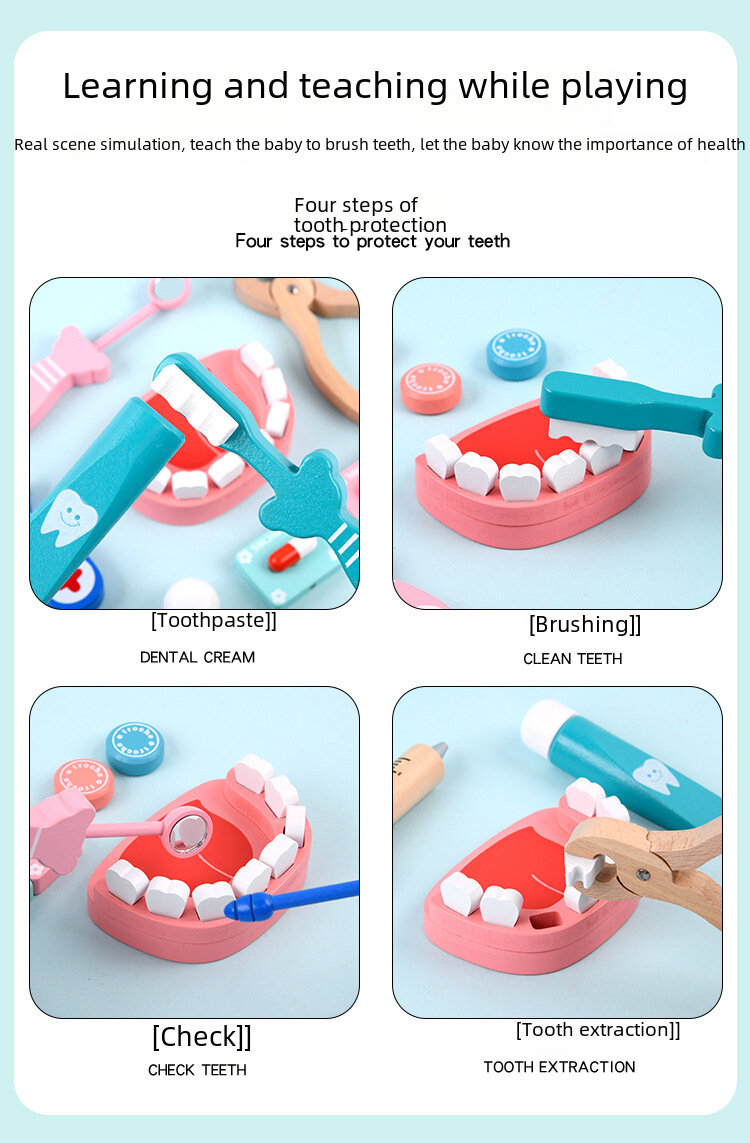 Learning and teaching while playing

Real scene simulation, teach the baby to brush teeth, let the baby know the importance of health

Four steps of tooth protection
Four steps to protect your teeth

[Toothpaste]]
DENTAL CREAM

[Brushing]]
CLEAN TEETH

[Check]]
CHECK TEETH

[Tooth extraction]]
TOOTH EXTRACTION