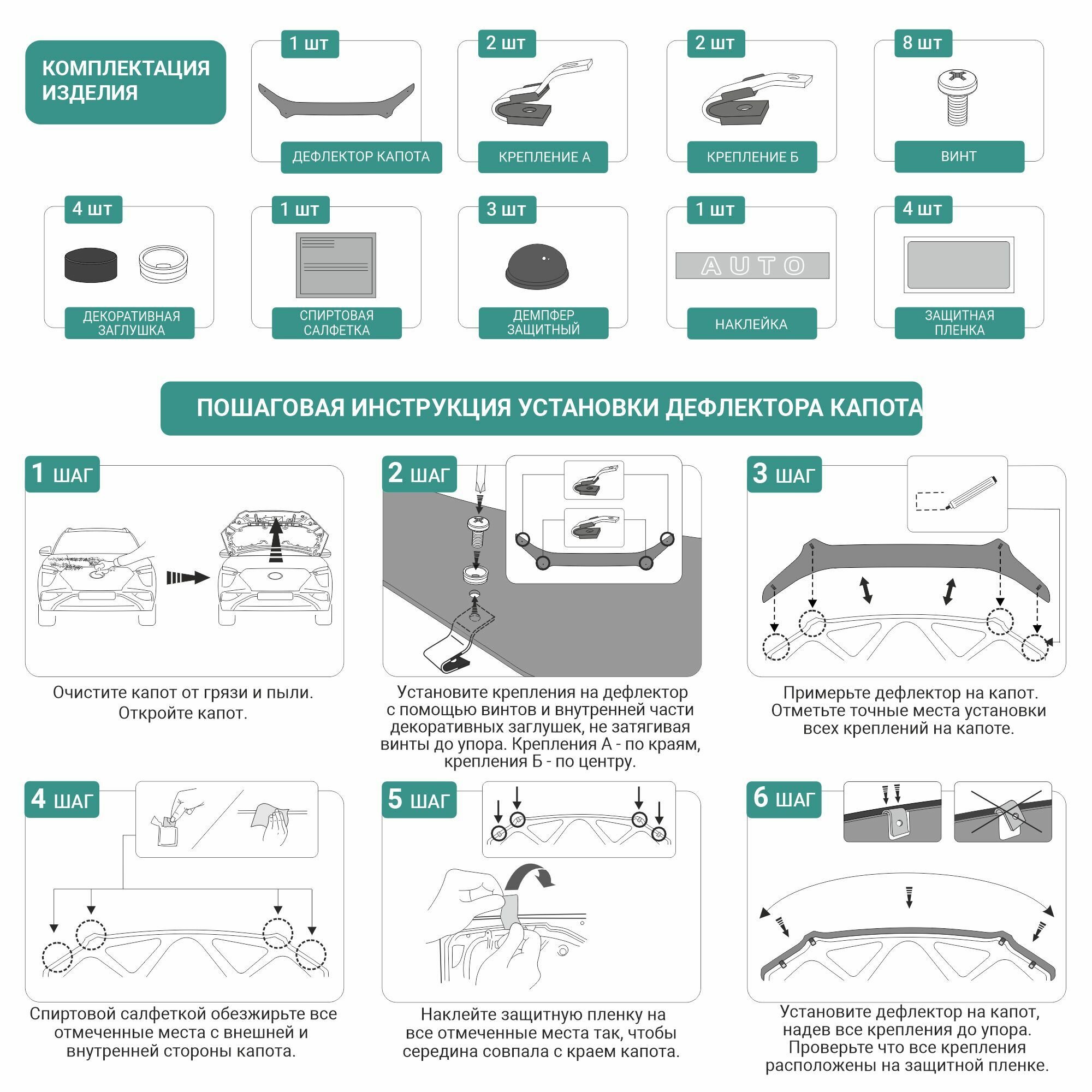 КОМПЛЕКТАЦИЯ ИЗДЕЛИЯ

1 шт
ДЕФЛЕКТОР КАПОТА

2 шт
КРЕПЛЕНИЕ А

2 шт
КРЕПЛЕНИЕ Б

8 шт
ВИНТ

4 шт
ДЕКОРАТИВНАЯ ЗАГЛУШКА

1 шт
СПИРТОВАЯ САЛФЕТКА

3 шт
ДЕМПФЕР ЗАЩИТНЫЙ

1 шт
AUTO
НАКЛЕЙКА

4 шт
ЗАЩИТНАЯ ПЛЕНКА

ПОШАГОВАЯ ИНСТРУКЦИЯ УСТАНОВКИ ДЕФЛЕКТОРА КАПОТА

1 ШАГ
Очистите капот от грязи и пыли. Откройте капот.

2 ШАГ
Установите крепления на дефлектор с помощью винтов и внутренней части декоративных заглушек, не затягивая винты до упора. Крепления А - по краям, крепления Б - по центру.

3 ШАГ
Примерьте дефлектор на капот. Отметьте точные места установки всех креплений на капоте.

4 ШАГ
Спиртовой салфеткой обезжирьте все отмеченные места с внешней и внутренней стороны капота.

5 ШАГ
Наклейте защитную пленку на все отмеченные места так, чтобы середина совпала с краем капота.

6 ШАГ
Установите дефлектор на капот, надев все крепления до упора. Проверьте что все крепления расположены на защитной пленке.