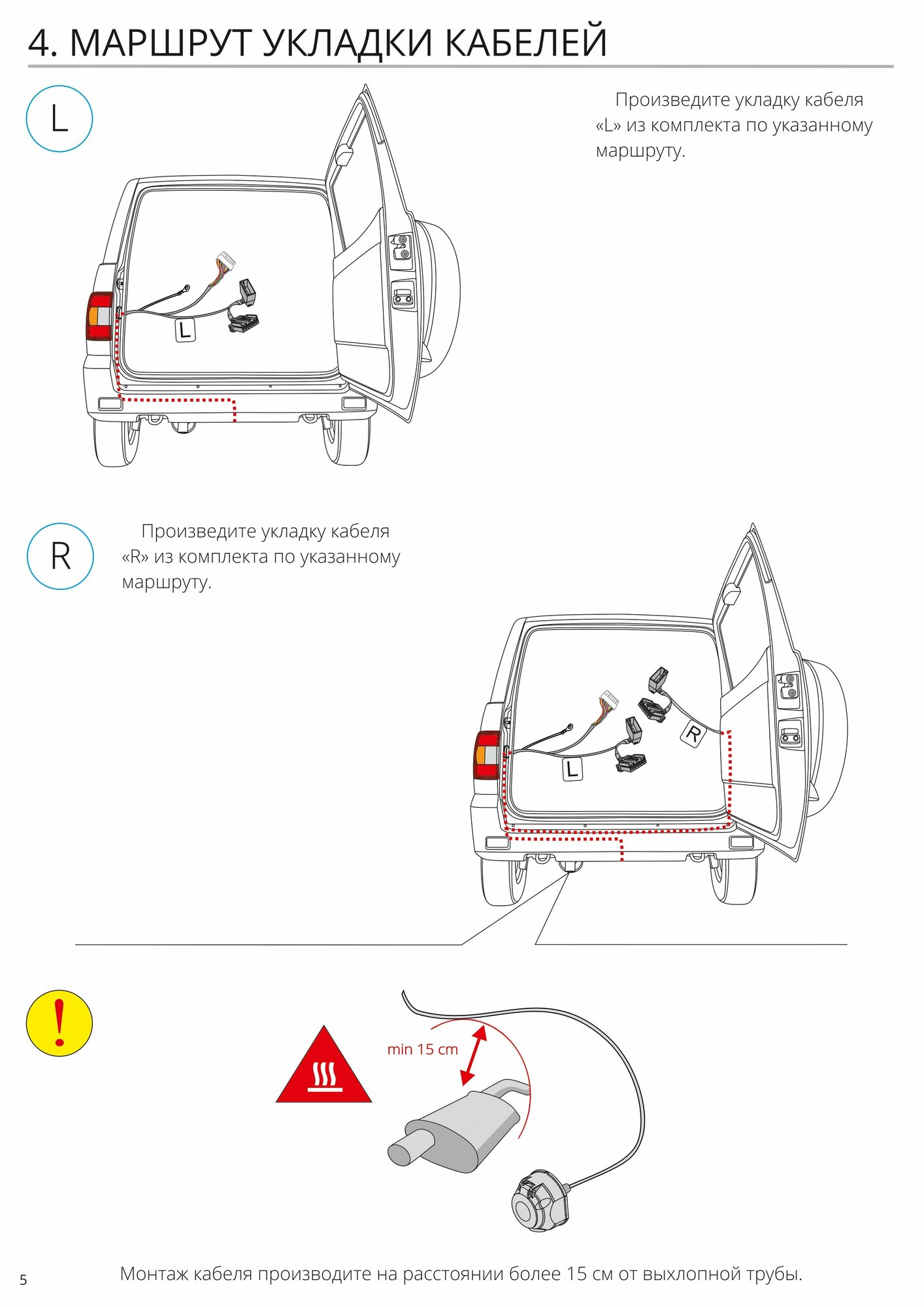 4. МАРШРУТ УКЛАДКИ КАБЕЛЕЙ

L

Произведите укладку кабеля «L» из комплекта по указанному маршруту.

L

R

Произведите укладку кабеля «R» из комплекта по указанному маршруту.

R

L

!

min 15 cm

5

Монтаж кабеля производите на расстоянии более 15 см от выхлопной трубы.