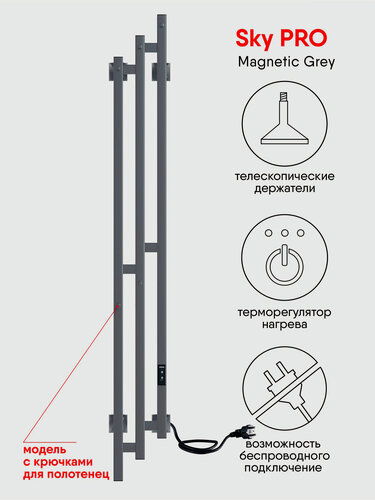 Sky PRO
Magnetic Grey

телескопические держатели

терморегулятор нагрева

возможность беспроводного подключение

модель с крючками для полотенец