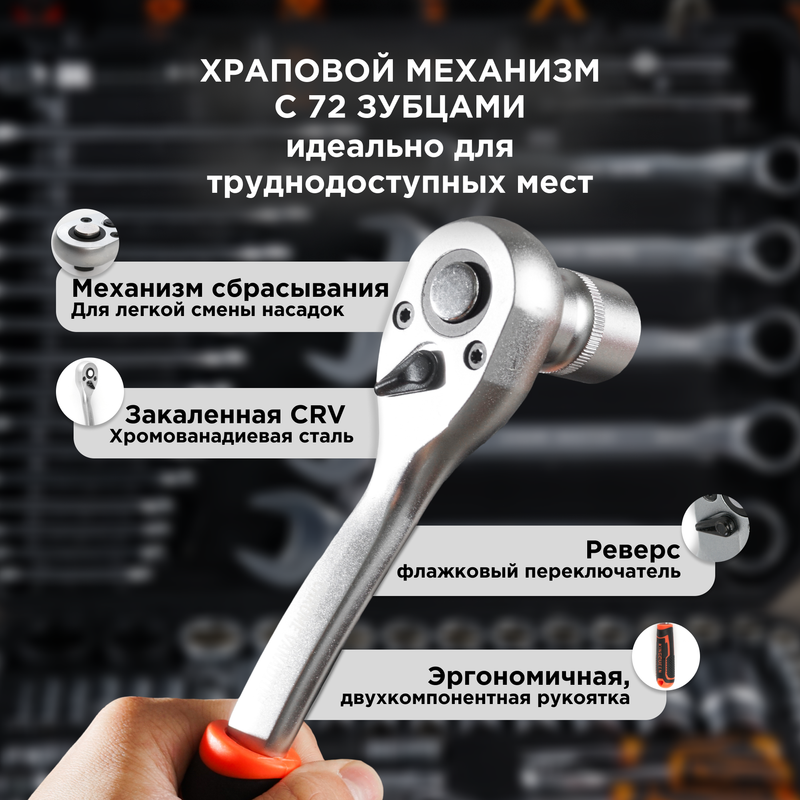 ХРАПОВОЙ МЕХАНИЗМ С 72 ЗУБЦАМИ
идеально для труднодоступных мест

Механизм сбрасывания
Для легкой смены насадок

Закаленная CRV
Хромованадиевая сталь

Реверс
флажковый переключатель

Эргономичная,
двухкомпонентная рукоятка