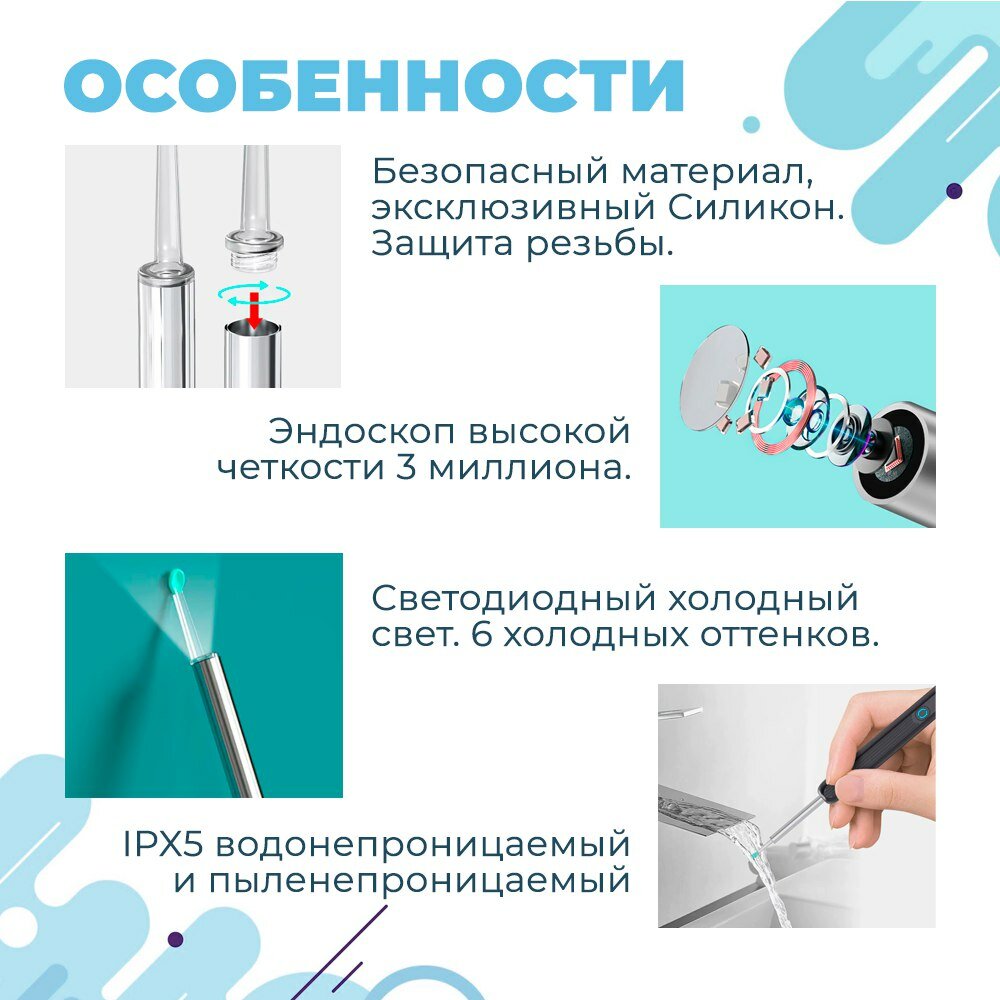 ОСОБЕННОСТИ

Безопасный материал, эксклюзивный Силикон. Защита резьбы.

Эндоскоп высокой четкости 3 миллиона.

Светодиодный холодный свет. 6 холодных оттенков.

IPX5 водонепроницаемый и пыленепроницаемый