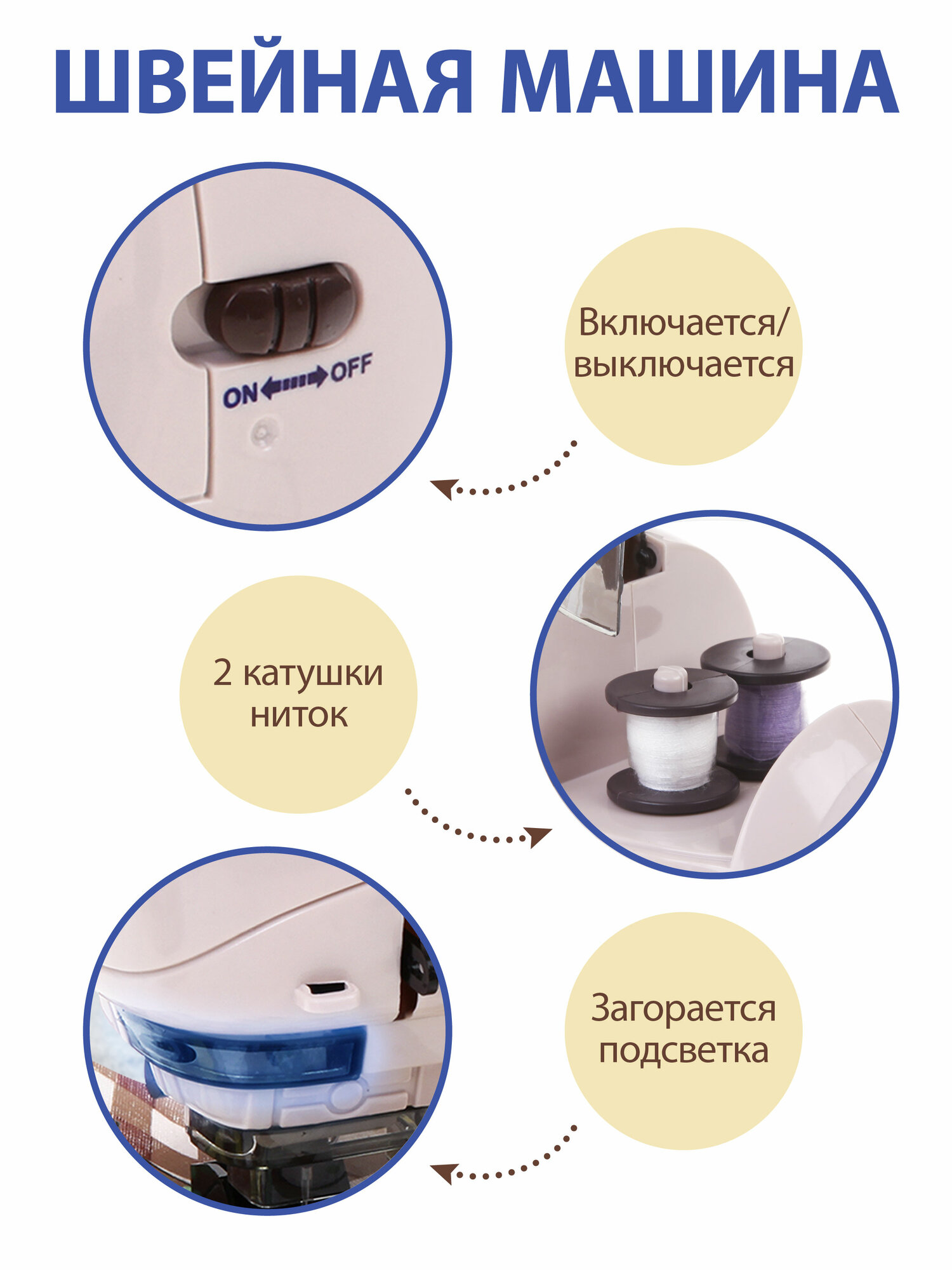 ШВЕЙНАЯ МАШИНА

ON OFF

Включается/ выключается

2 катушки ниток

Загорается подсветка