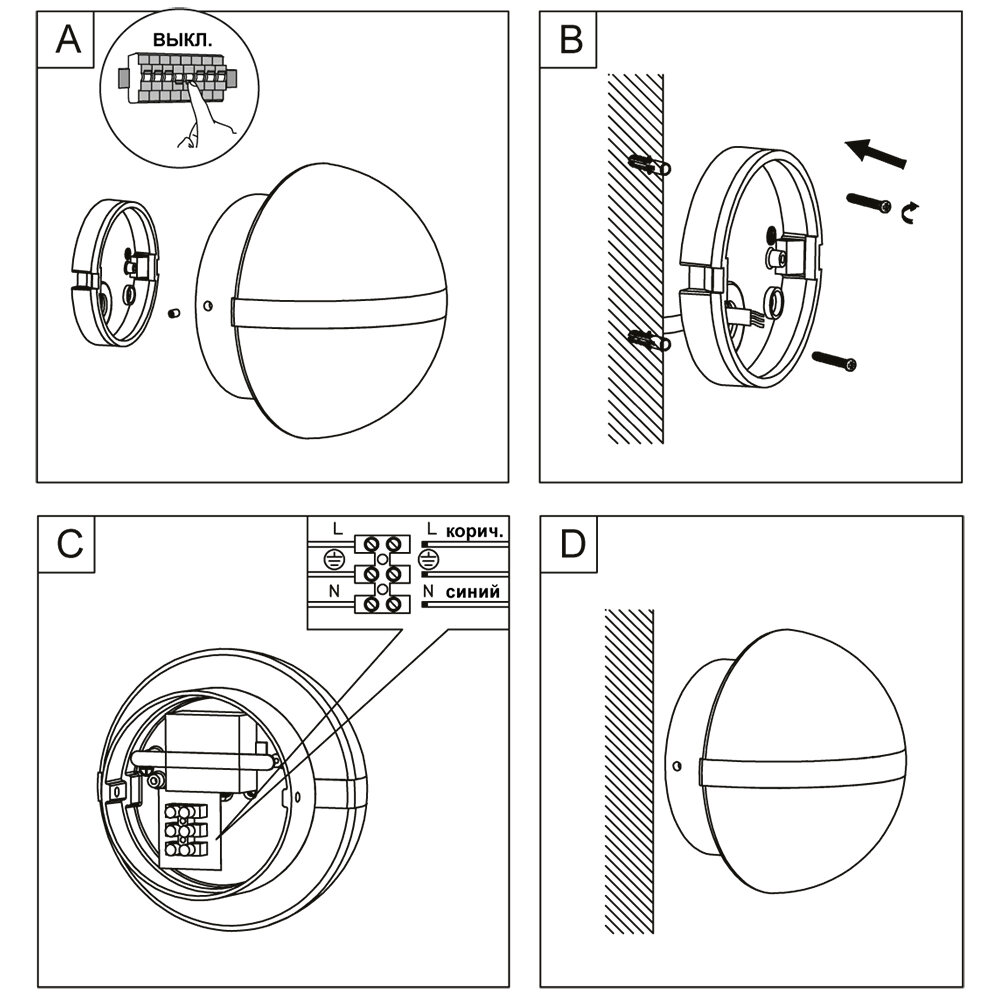 A

выкл.

B

C

L

L корич.

N

N синий

D