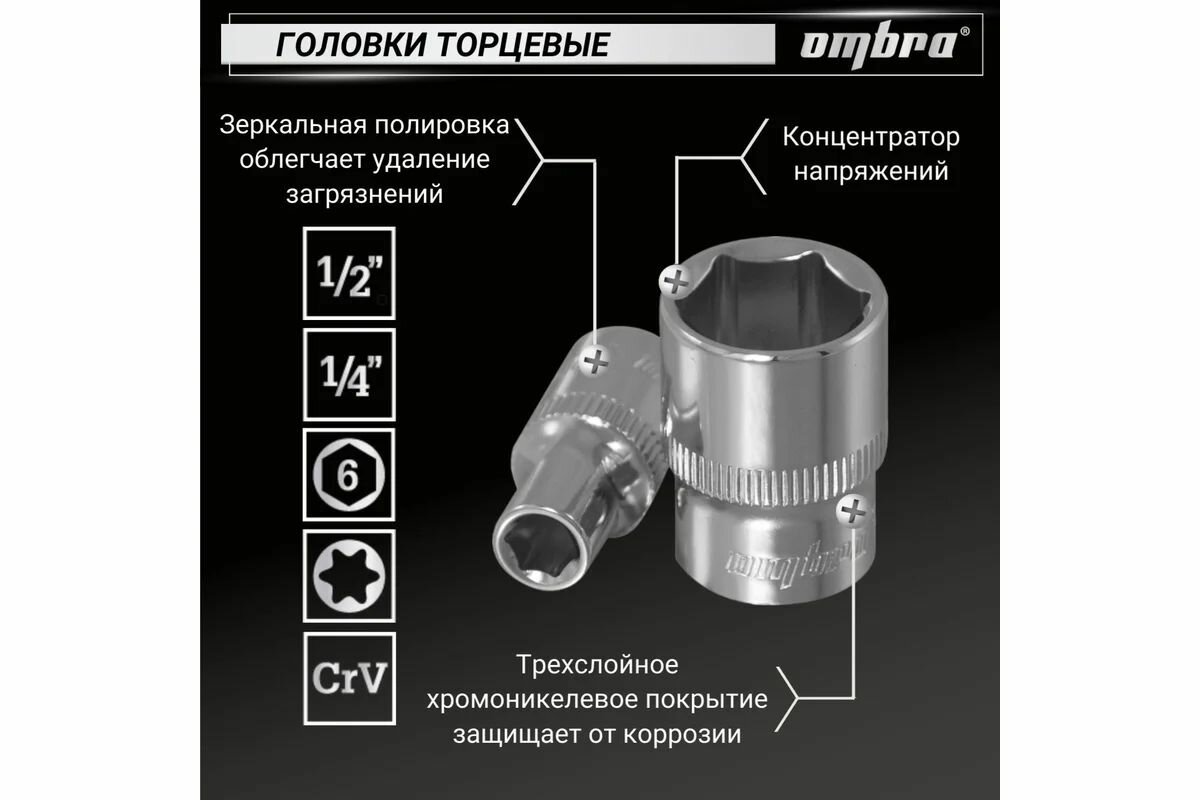 ГОЛОВКИ ТОРЦЕВЫЕ

ombra®

Зеркальная полировка облегчает удаление загрязнений

Концентратор напряжений

1/2"

1/4"

6

CrV

ombra

Трехслойное хромоникелевое покрытие защищает от коррозии