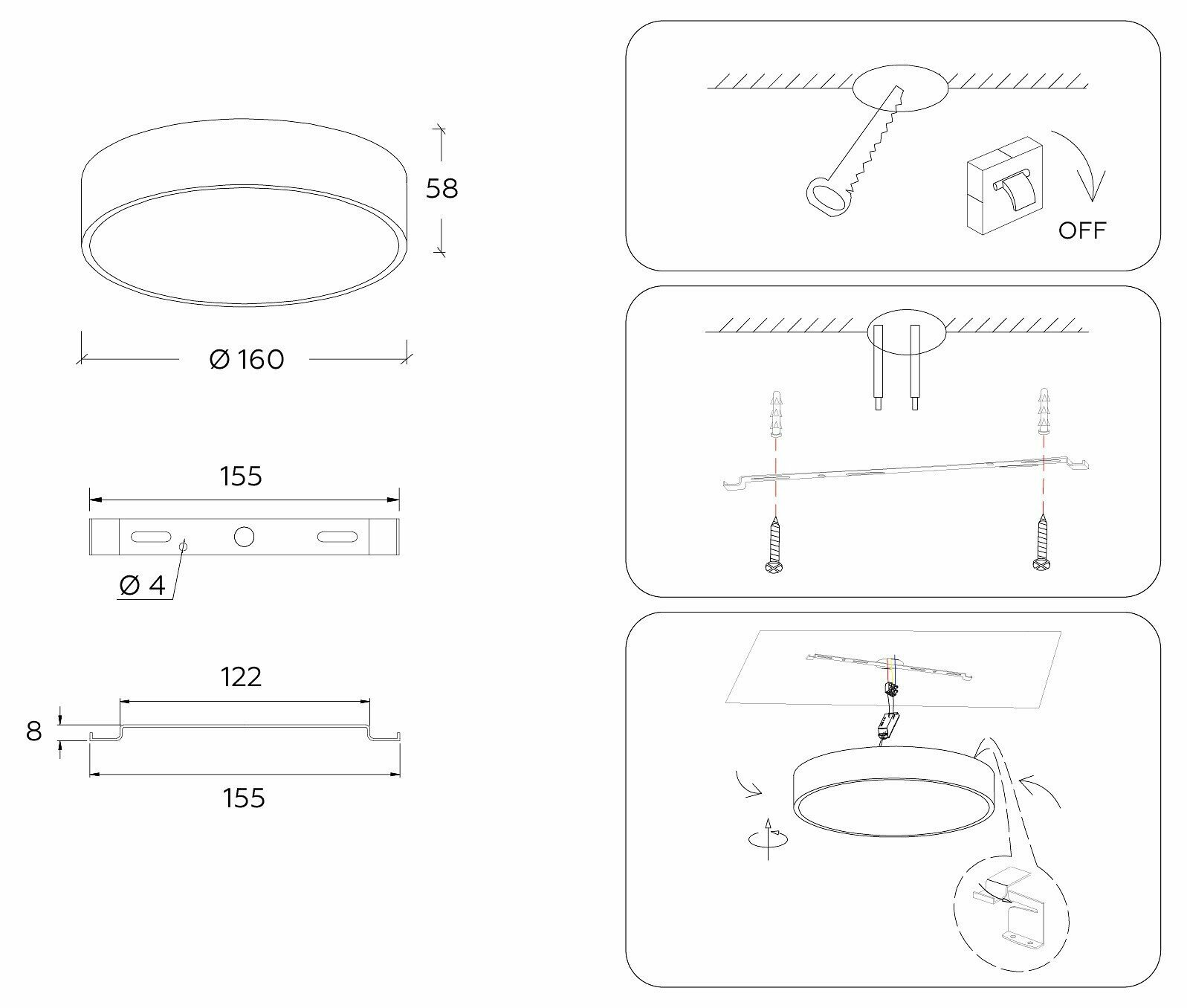 58

Ø 160

155

Ø 4

122

8

155

OFF