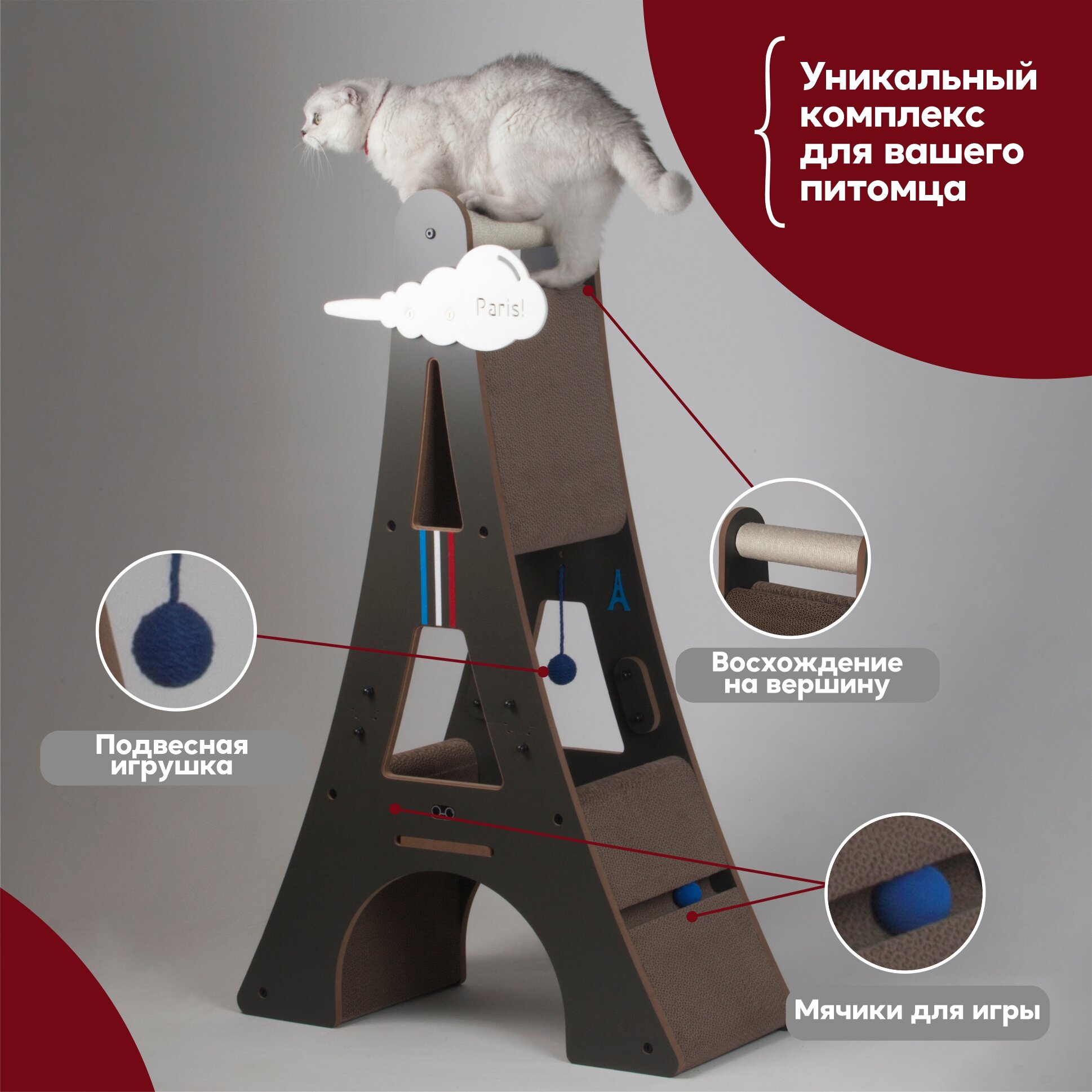 Уникальный комплекс для вашего питомца

Paris!

Восхождение на вершину

Подвесная игрушка

Мячики для игры