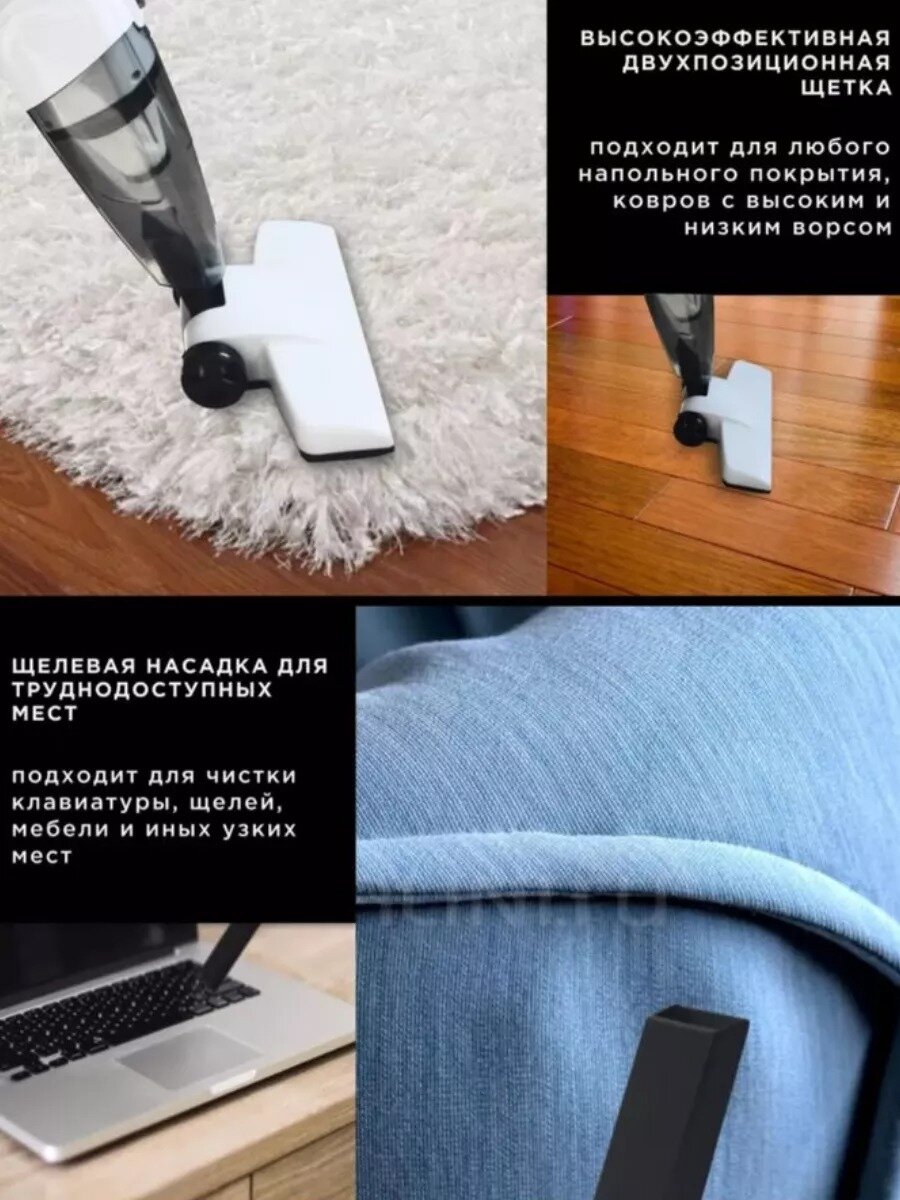 ВЫСОКОЭФФЕКТИВНАЯ ДВУХПОЗИЦИОННАЯ ЩЕТКА

подходит для любого напольного покрытия, ковров с высоким и низким ворсом

ЩЕЛЕВАЯ НАСАДКА ДЛЯ ТРУДНОДОСТУПНЫХ МЕСТ

подходит для чистки клавиатуры, щелей, мебели и иных узких мест