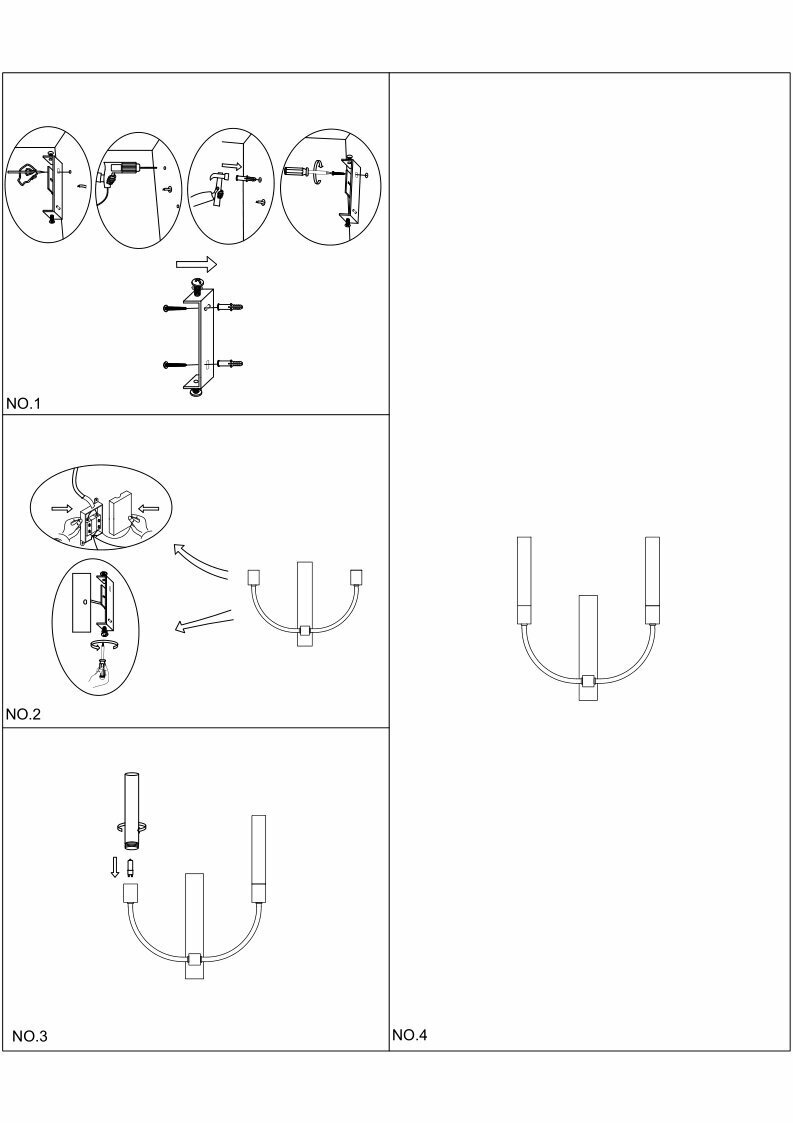 NO.1

NO.2

NO.3

NO.4