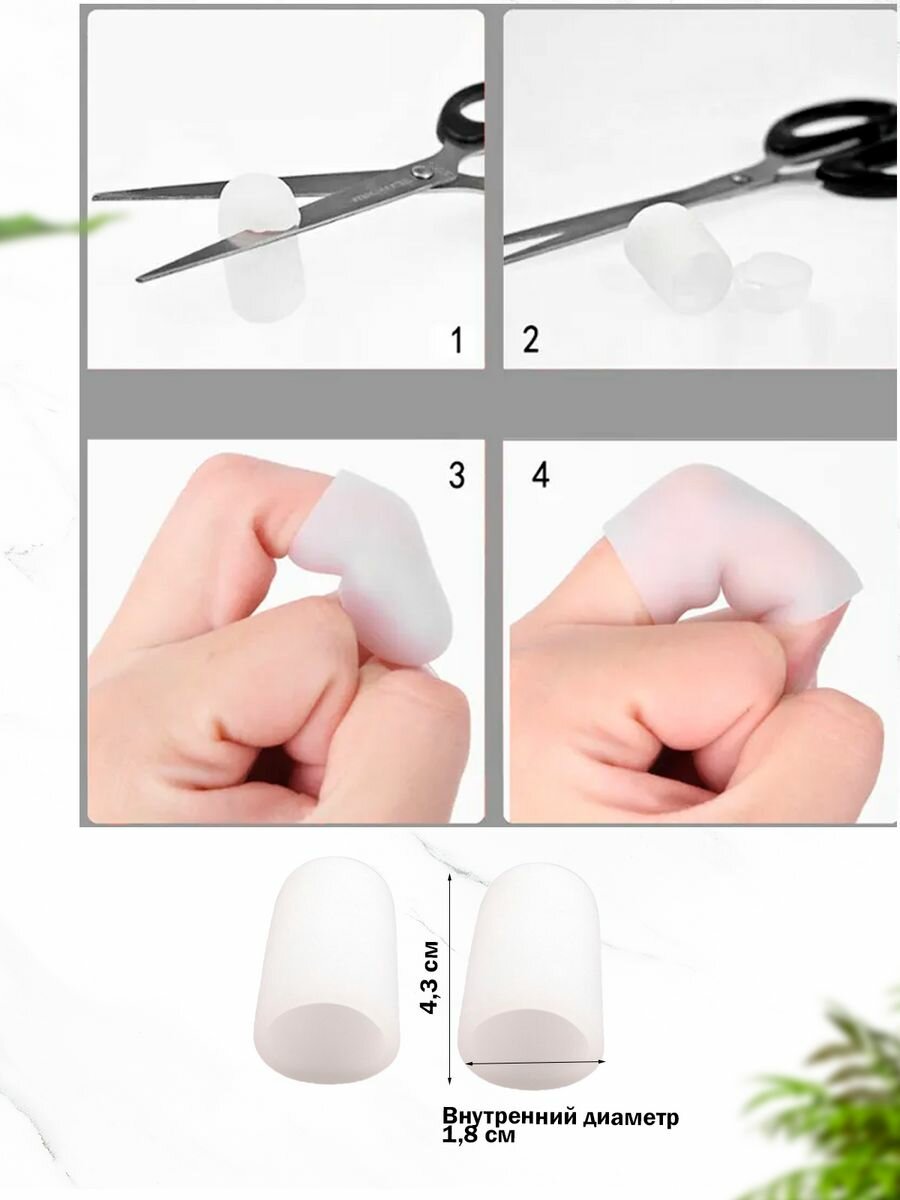 1
2
3
4
4,3 см
Внутренний диаметр
1,8 см