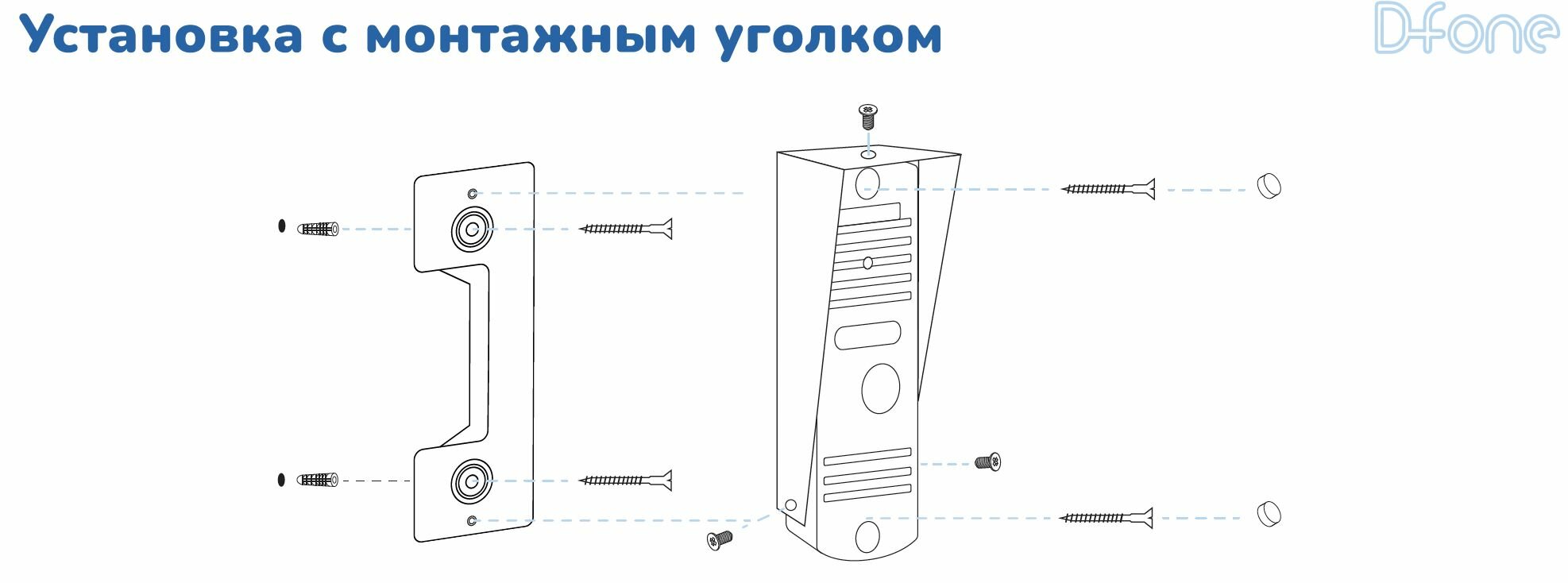 Установка с монтажным уголком

D-fone