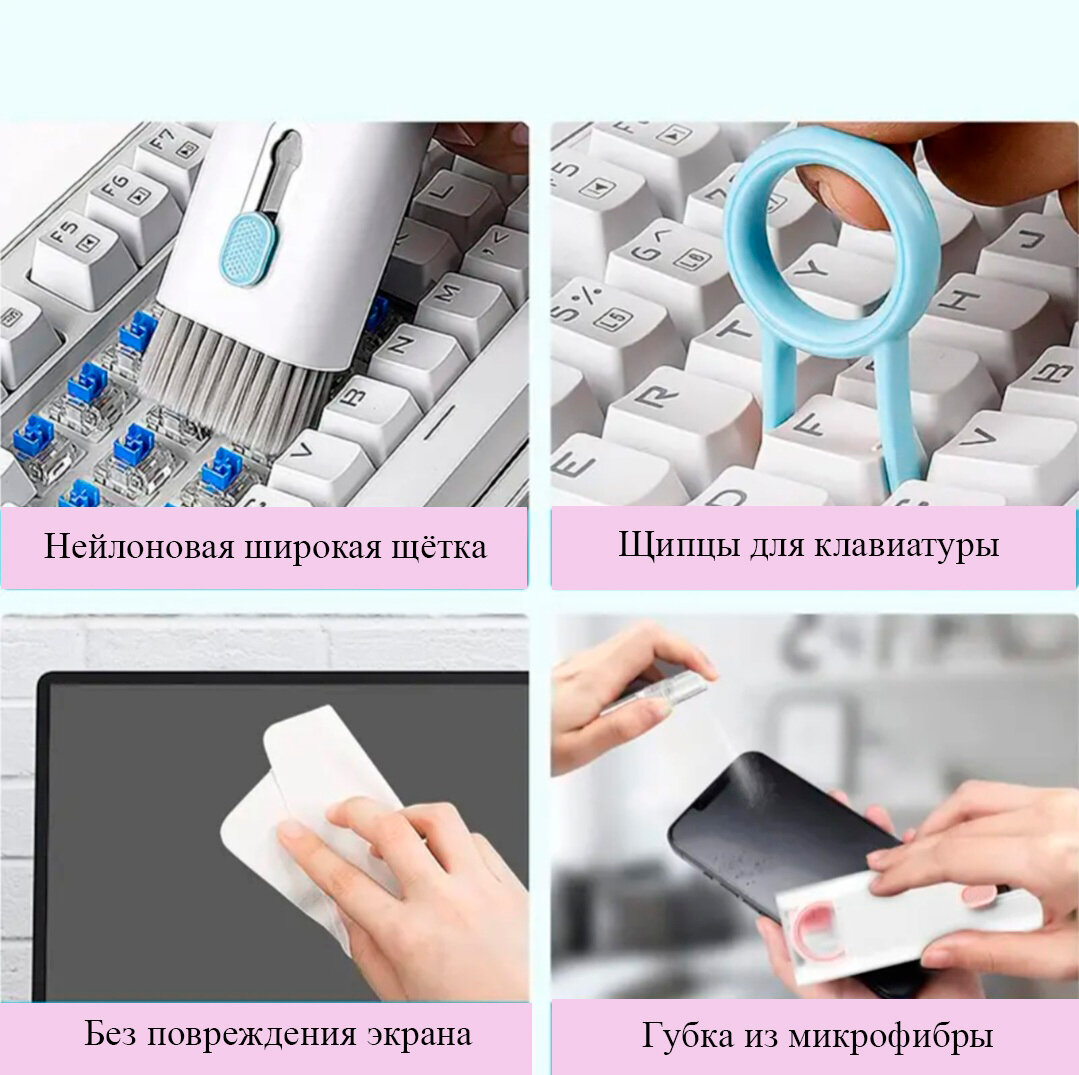 Нейлоновая широкая щётка

Щипцы для клавиатуры

Без повреждения экрана

Губка из микрофибры